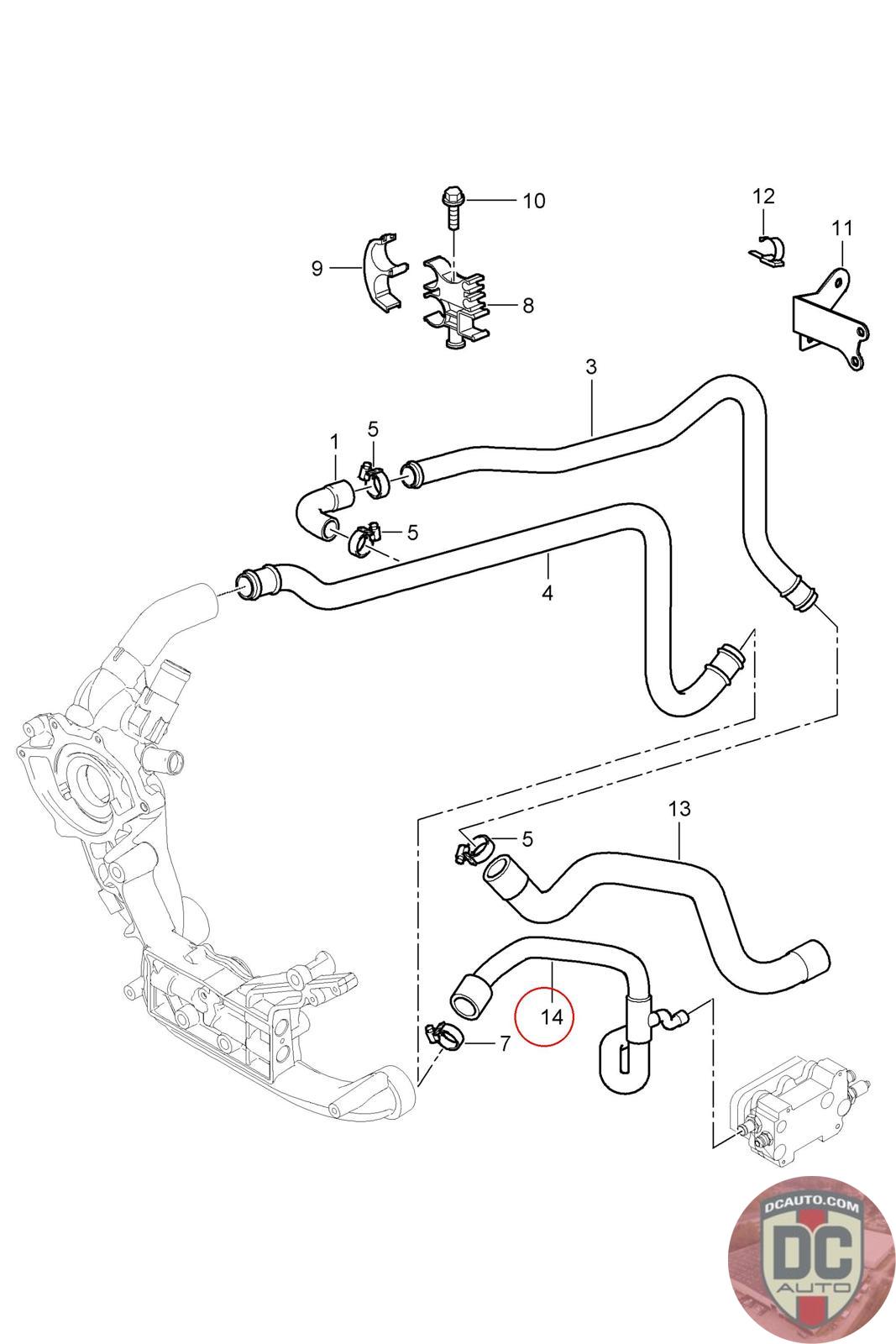 10
12
11
9
8
3
1
5
5
4
13
5
14
7
DCAUTO.COM
DC
AUTO