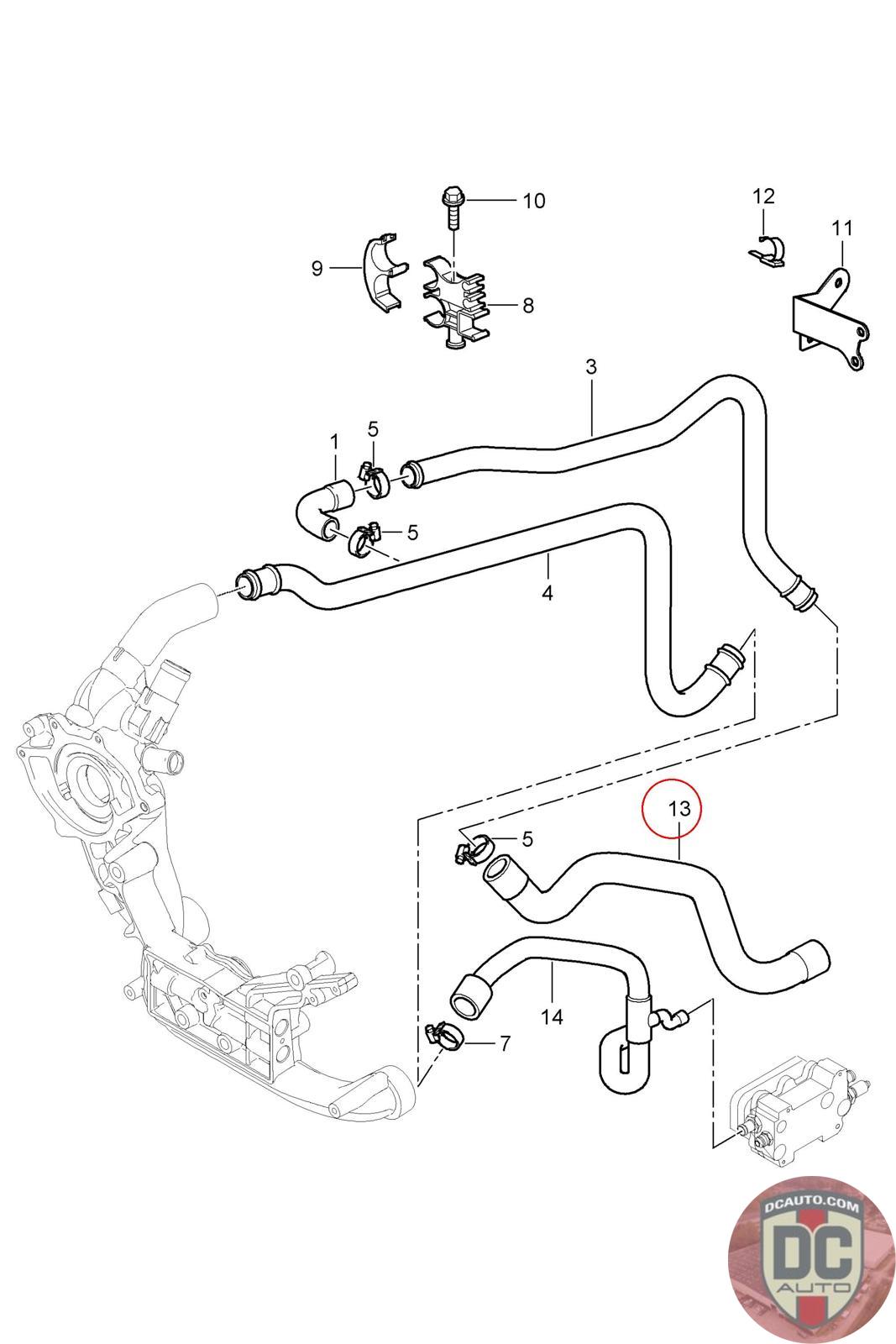 10
12
11
9
8
3
1
5
5
4
13
5
14
7
DCAUTO.COM
DC
AUTO