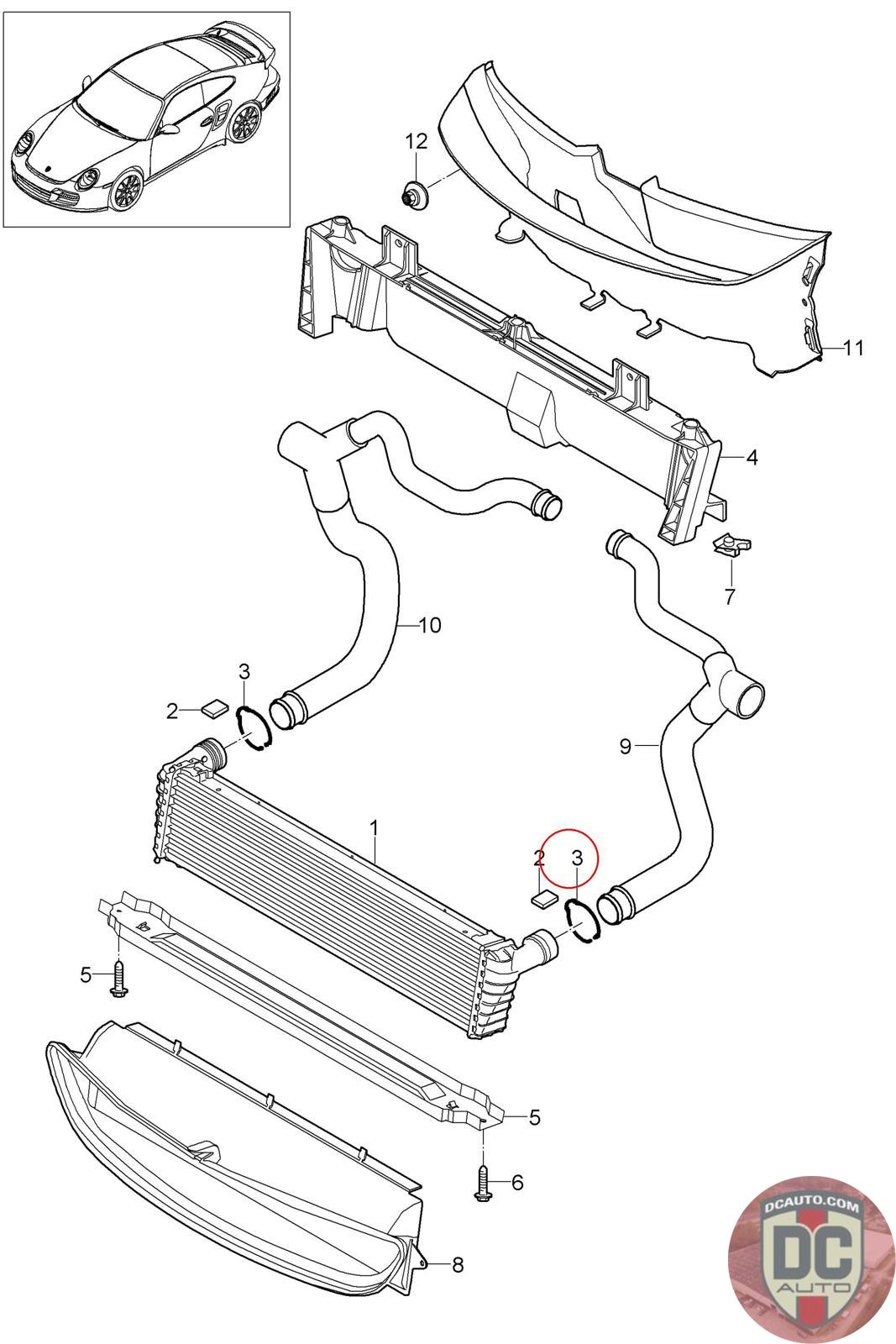 12
11
4
7
10
3
2
9
1
2
3
5
5
6
8
DCAUTO.COM
DC
AUTO