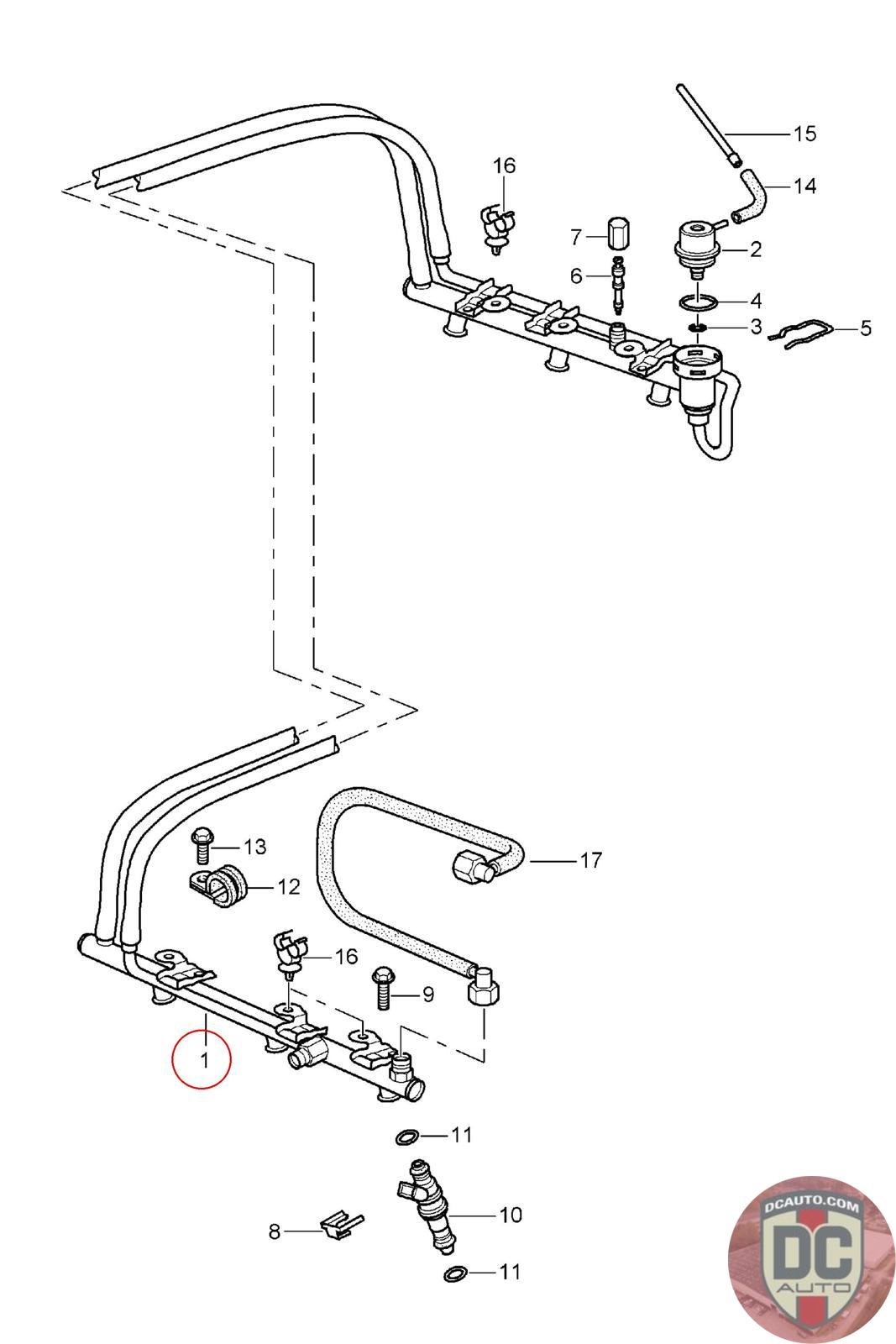 15
14
16
7
2
6
4
3
5
13
17
12
16
9
1
11
10
8
11
DCAUTO.COM
DC
AUTO