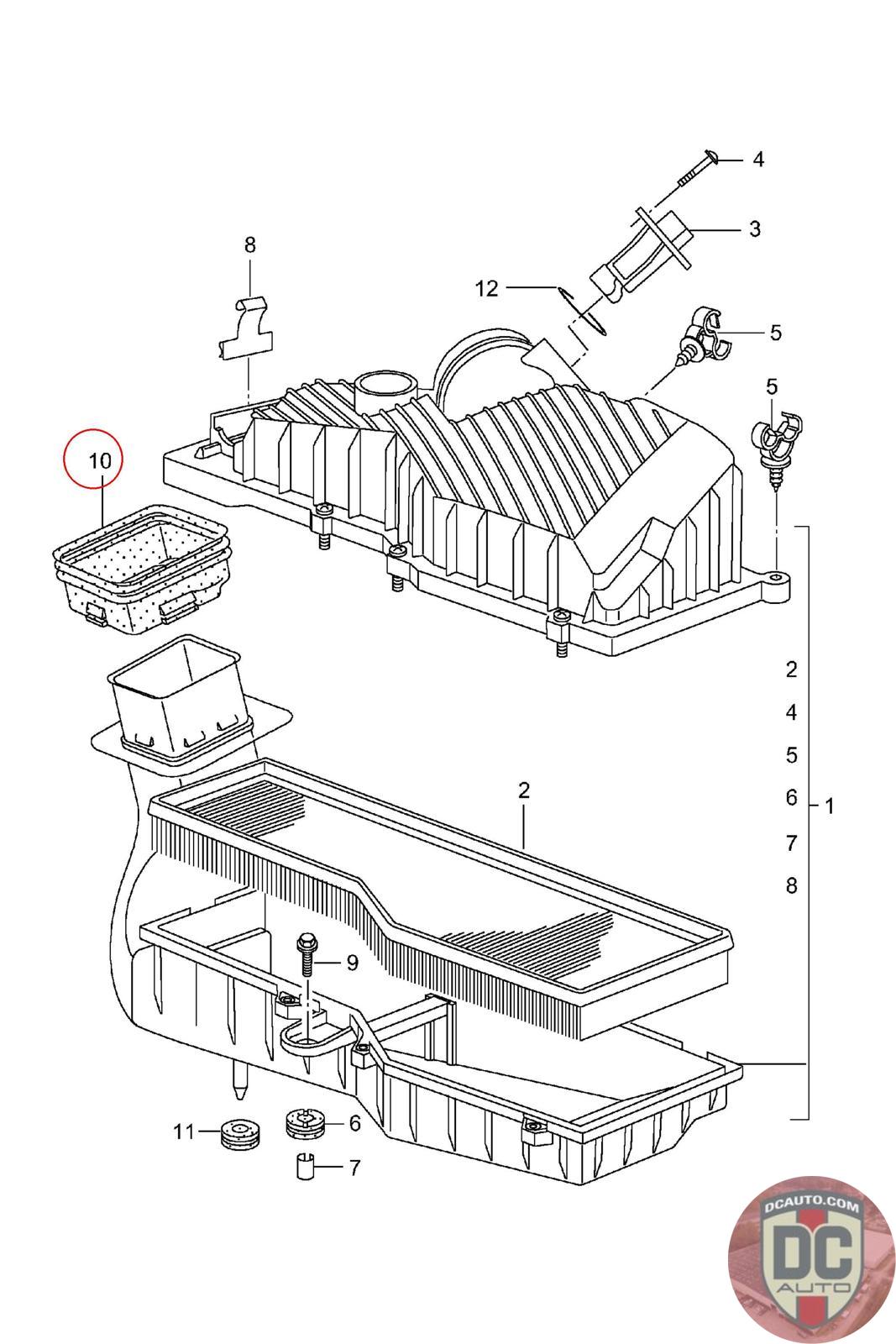 4
3
8
12
5
5
10
2
4
5
6
7
8
1
2
9
11
6
7
DCAUTO.COM
DC
AUTO