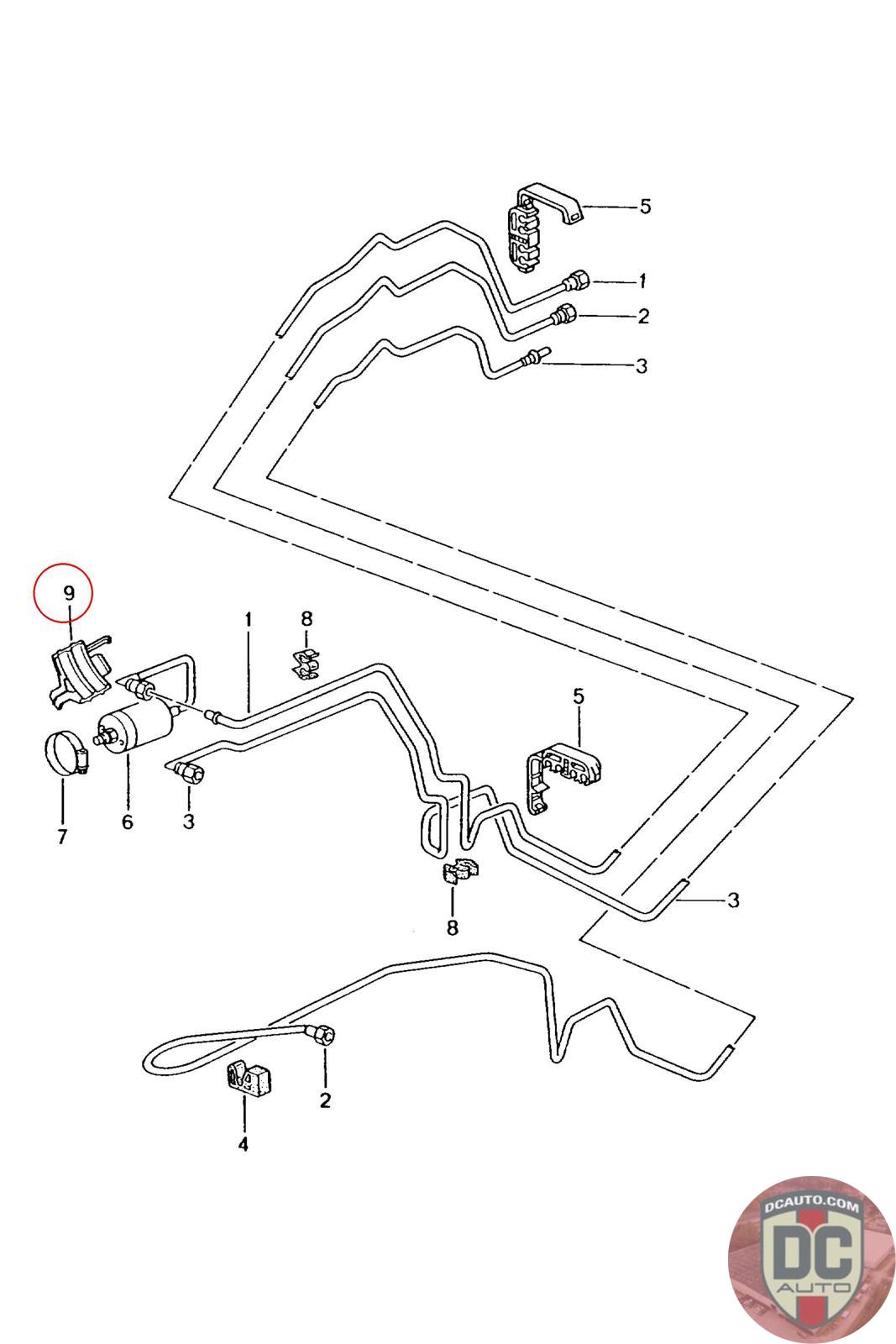 5
1
2
3
9
1
8
5
7
6
3
8
3
2
4
DCAUTO.COM
DC
AUTO