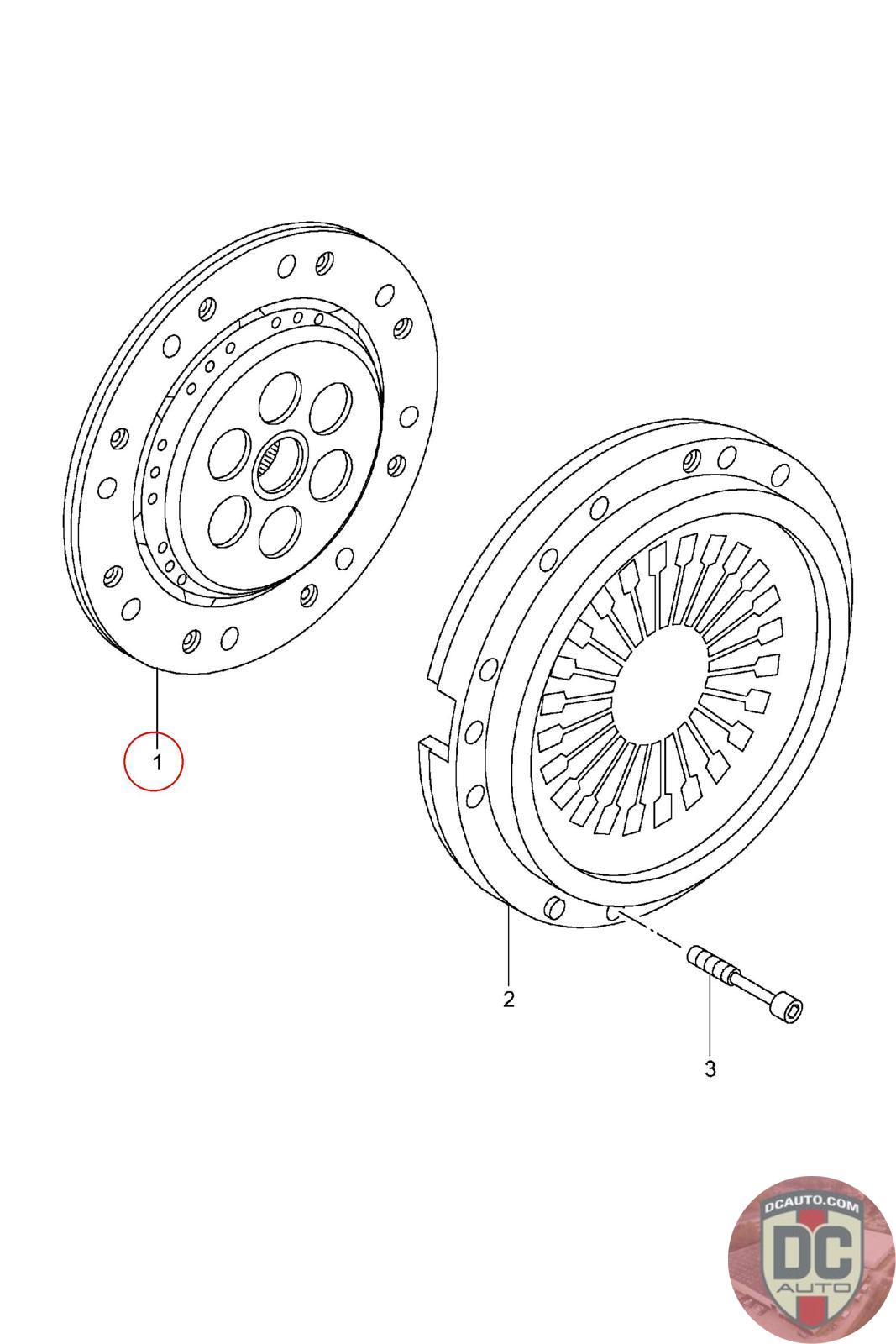 1

2

3

DCAUTO.COM
DC
AUTO