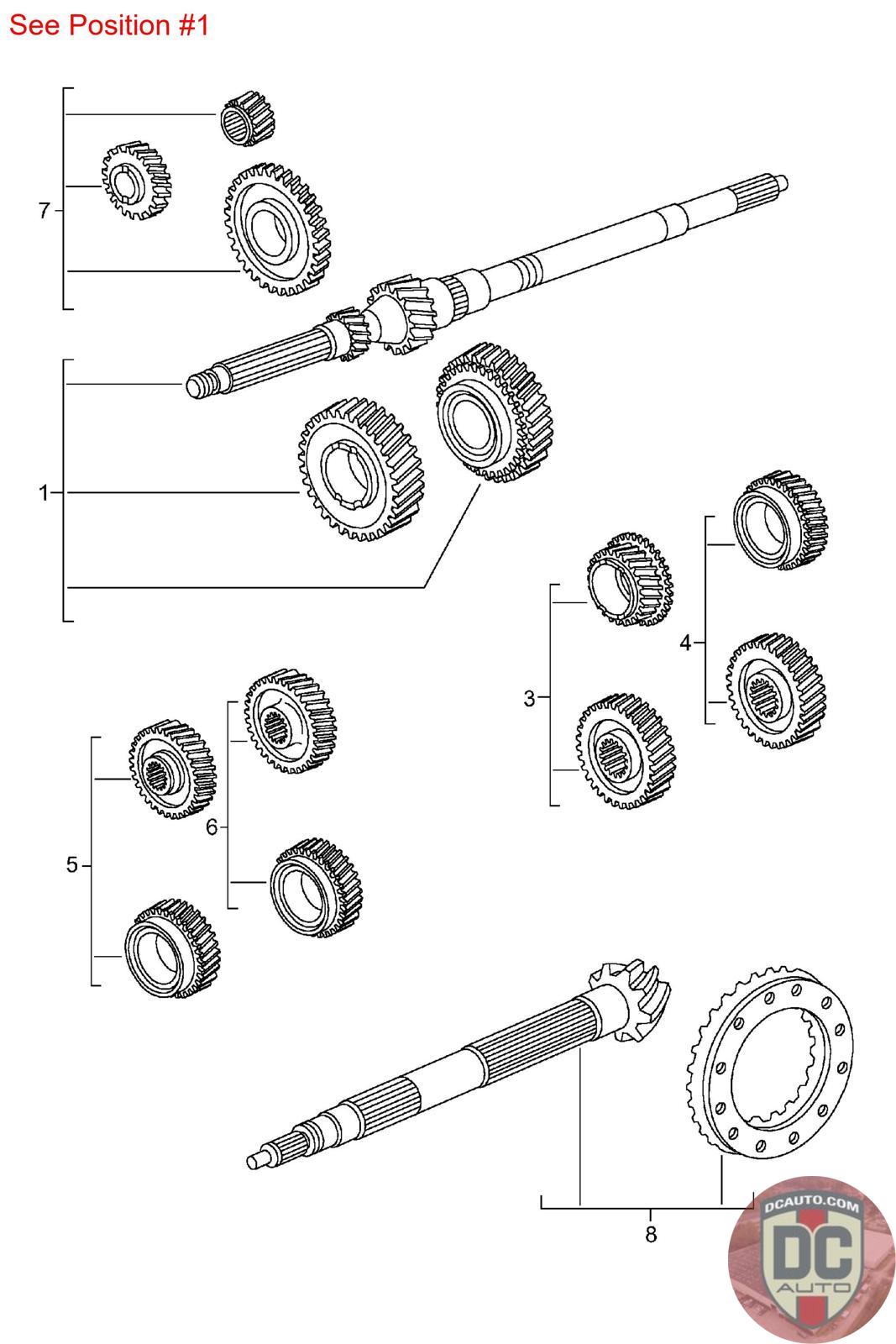 See Position #1

7

1

3

4

5

6

8

DCAUTO.COM
DC
AUTO