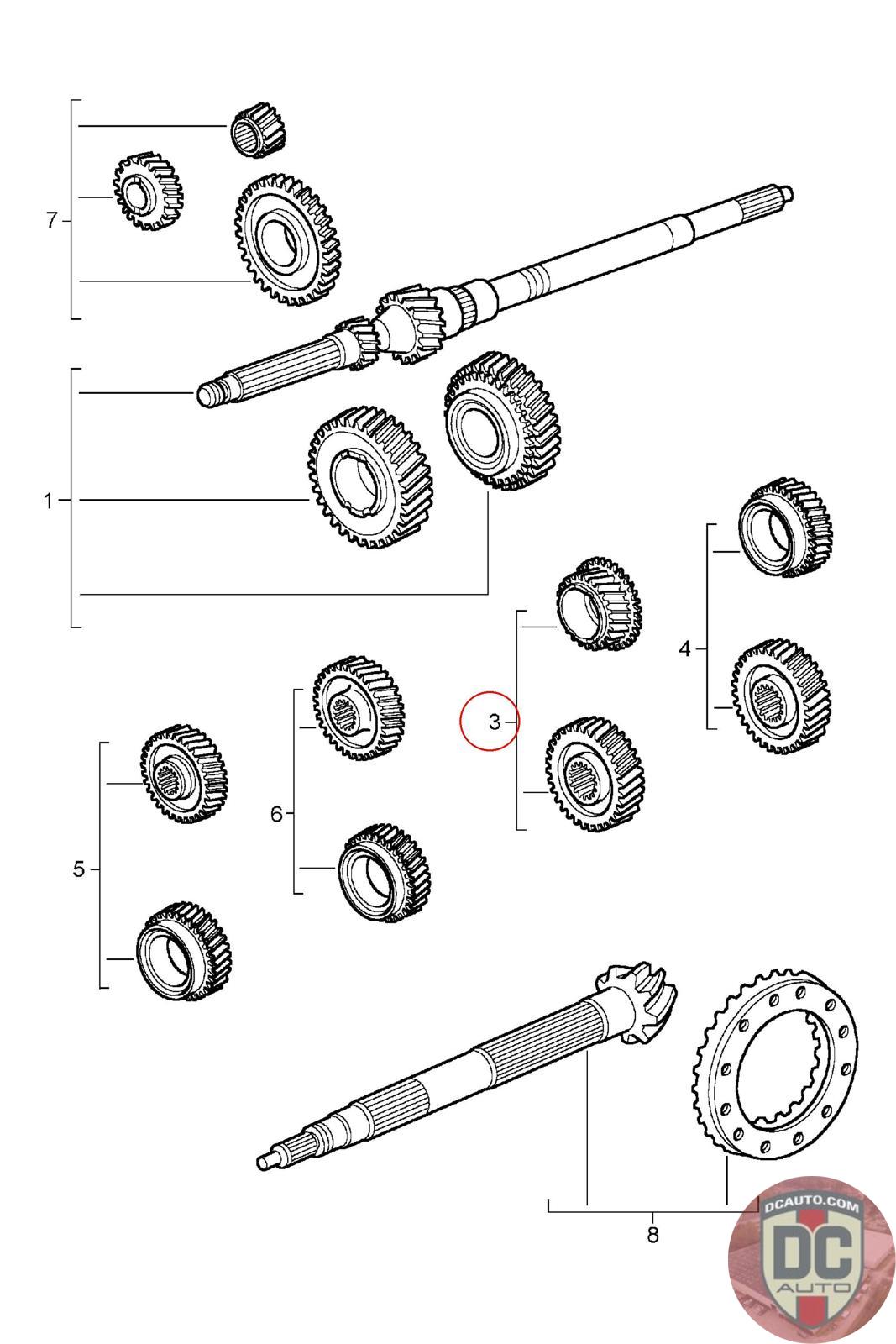 7
1
4
3
6
5
8
DCAUTO.COM
DC
AUTO