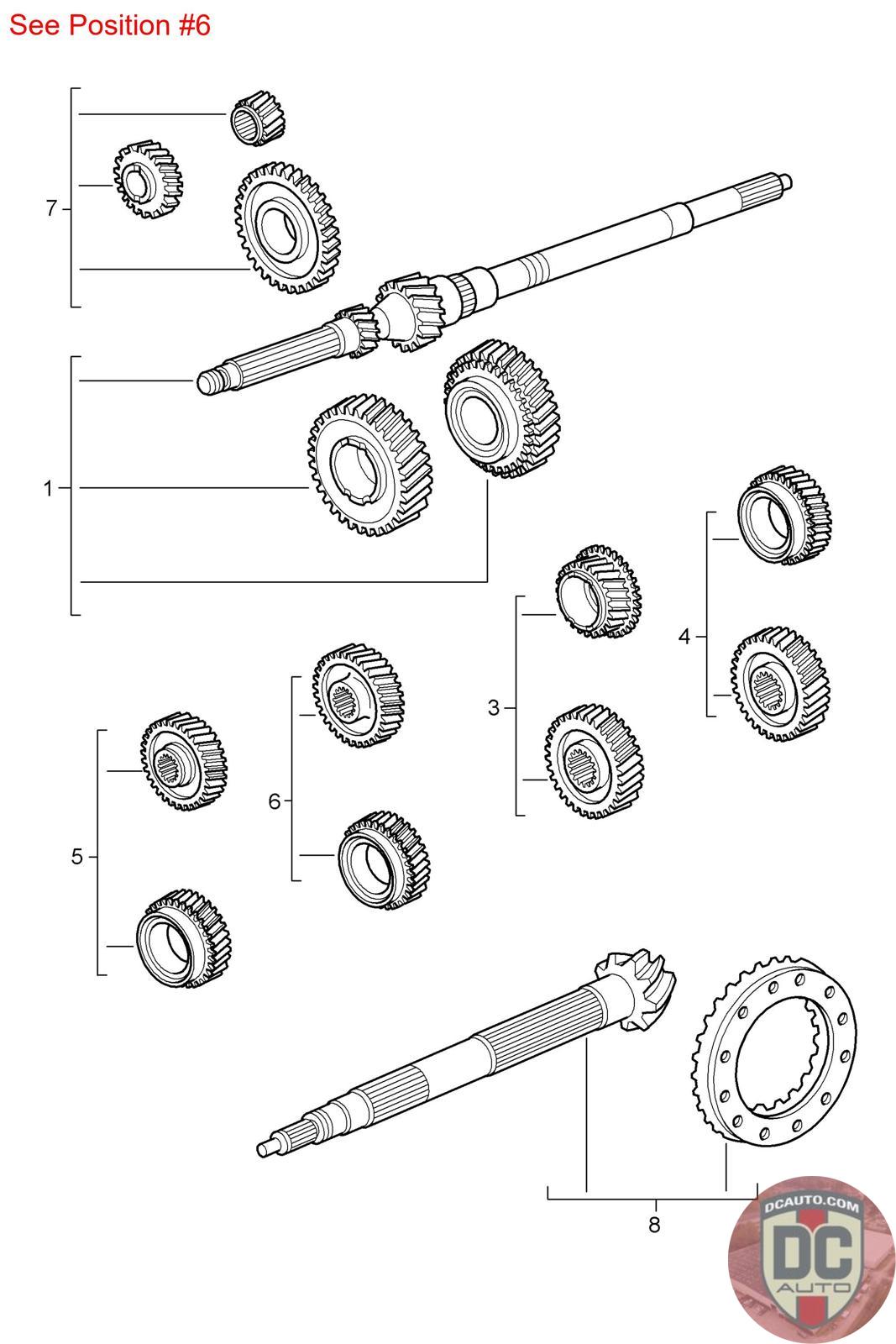 See Position #6

7

1

4

3

6

5

8

DCAUTO.COM
DC
AUTO