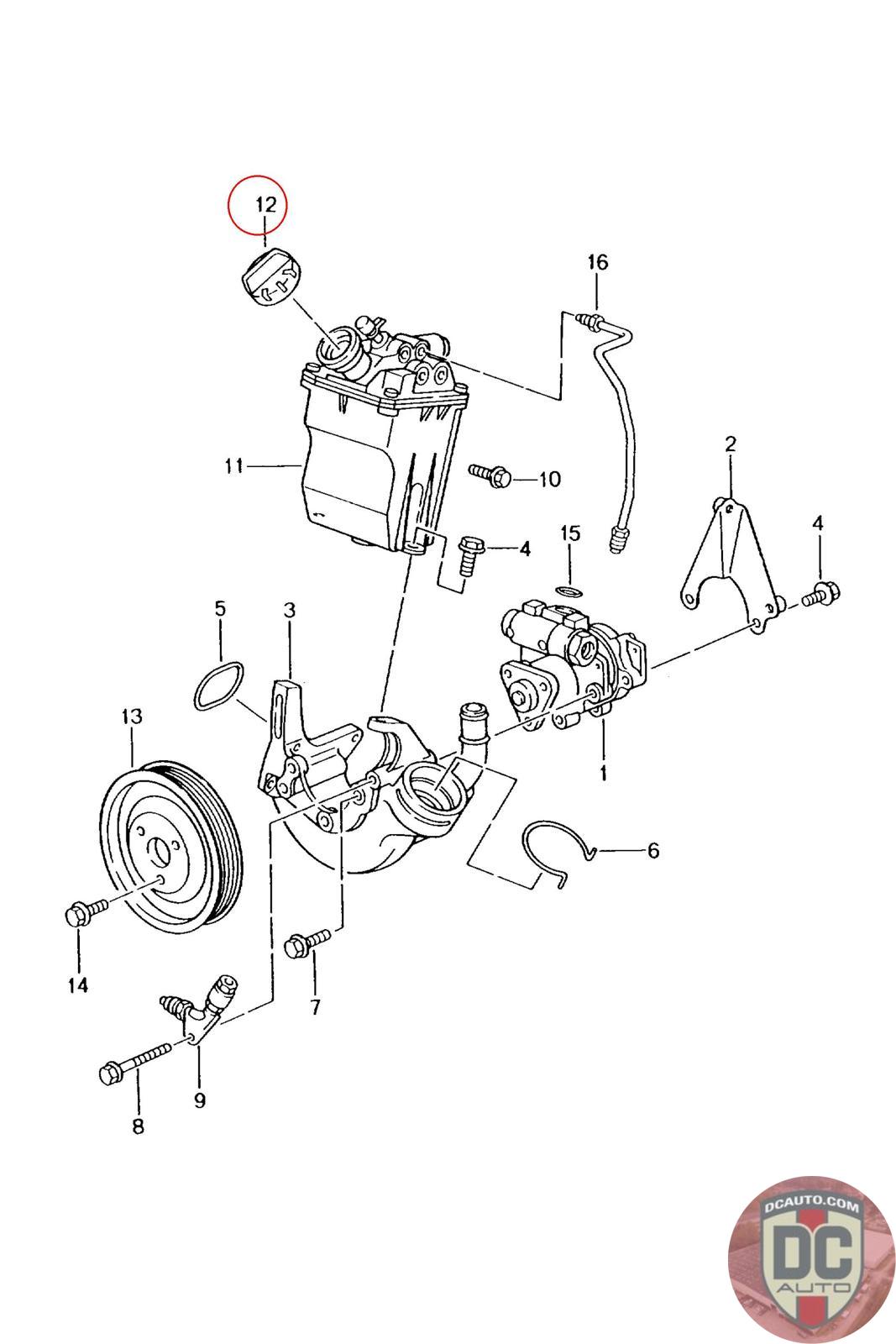 12
16
11
10
2
4
15
4
5
3
13
1
6
14
7
9
8
DCAUTO.COM
DC
AUTO