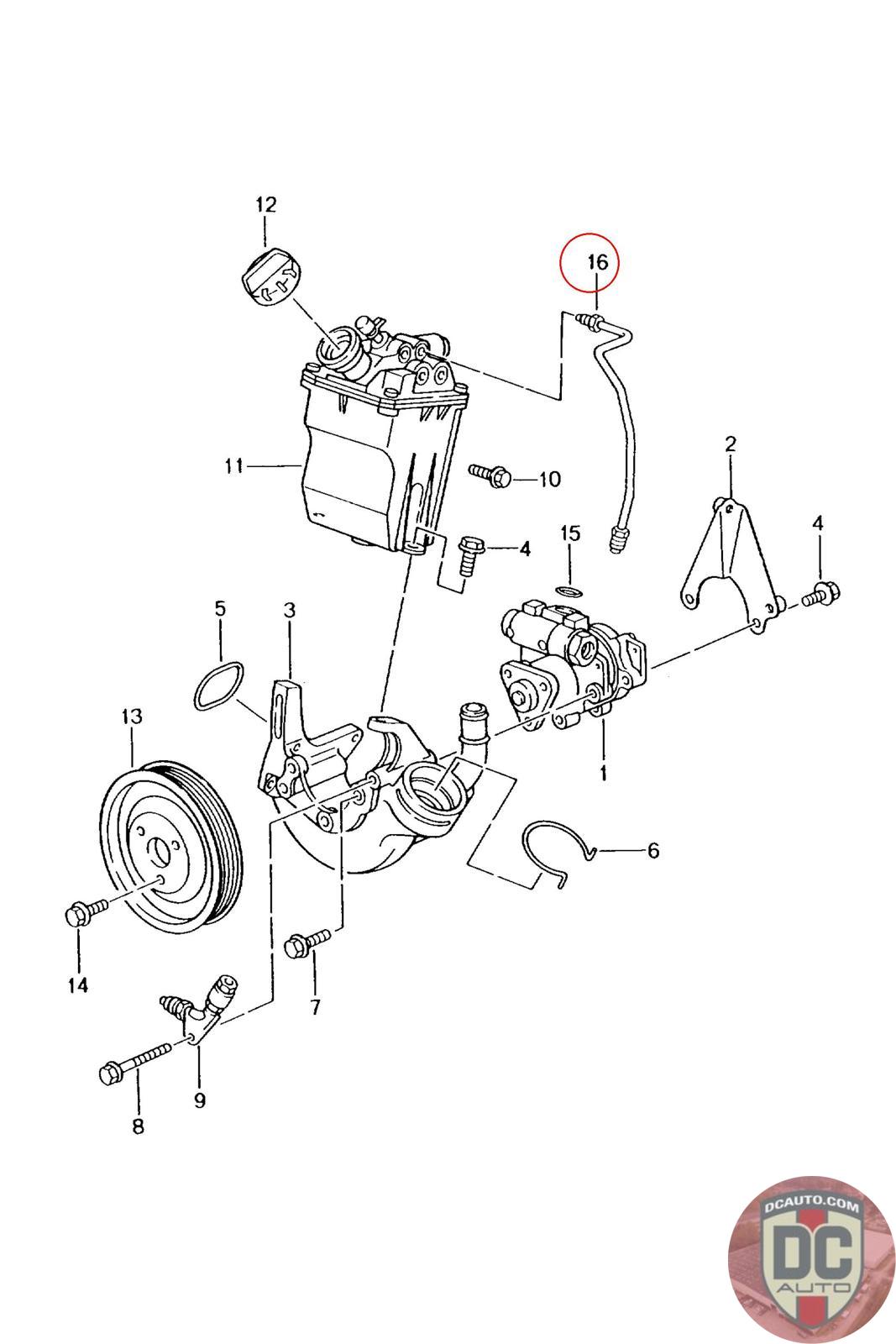 12
16
11
10
2
15
4
4
5
3
13
1
6
14
7
9
8
DCAUTO.COM
DC
AUTO