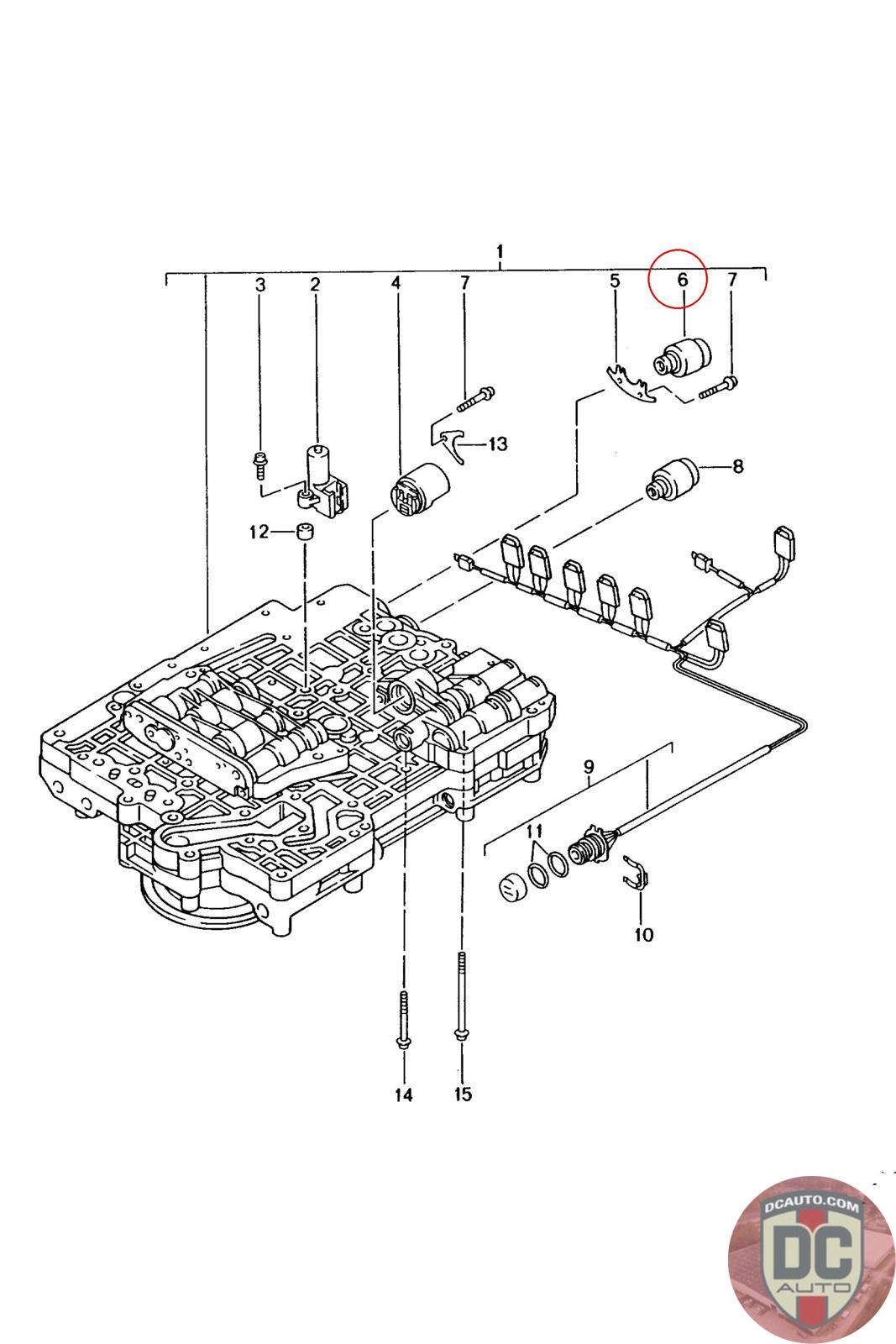 1
3
2
4
7
5
6
7
13
8
12
9
11
10
14
15
DCAUTO.COM
DC
AUTO