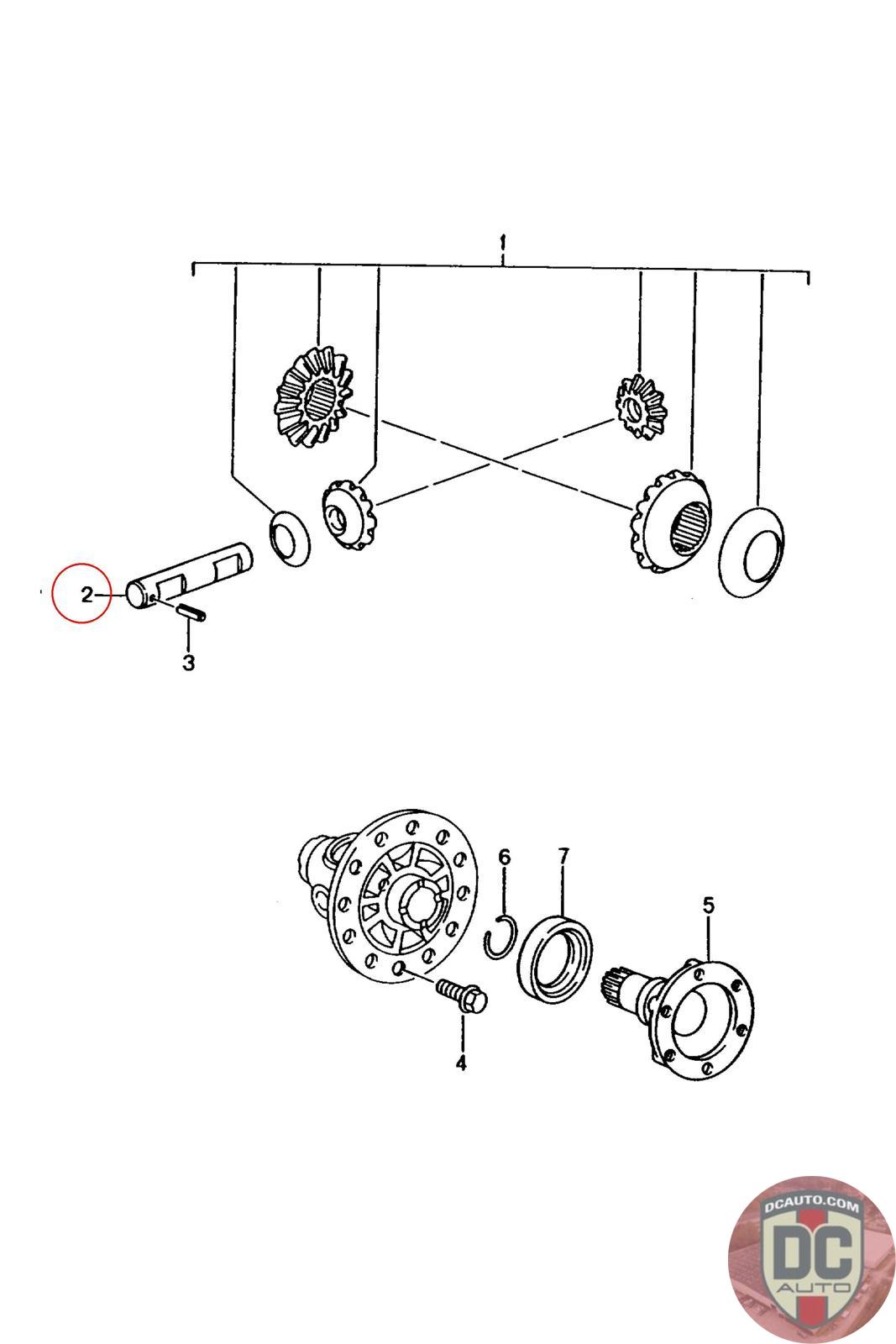 1
2
3
6
7
5
4
DCAUTO.COM
DC
AUTO