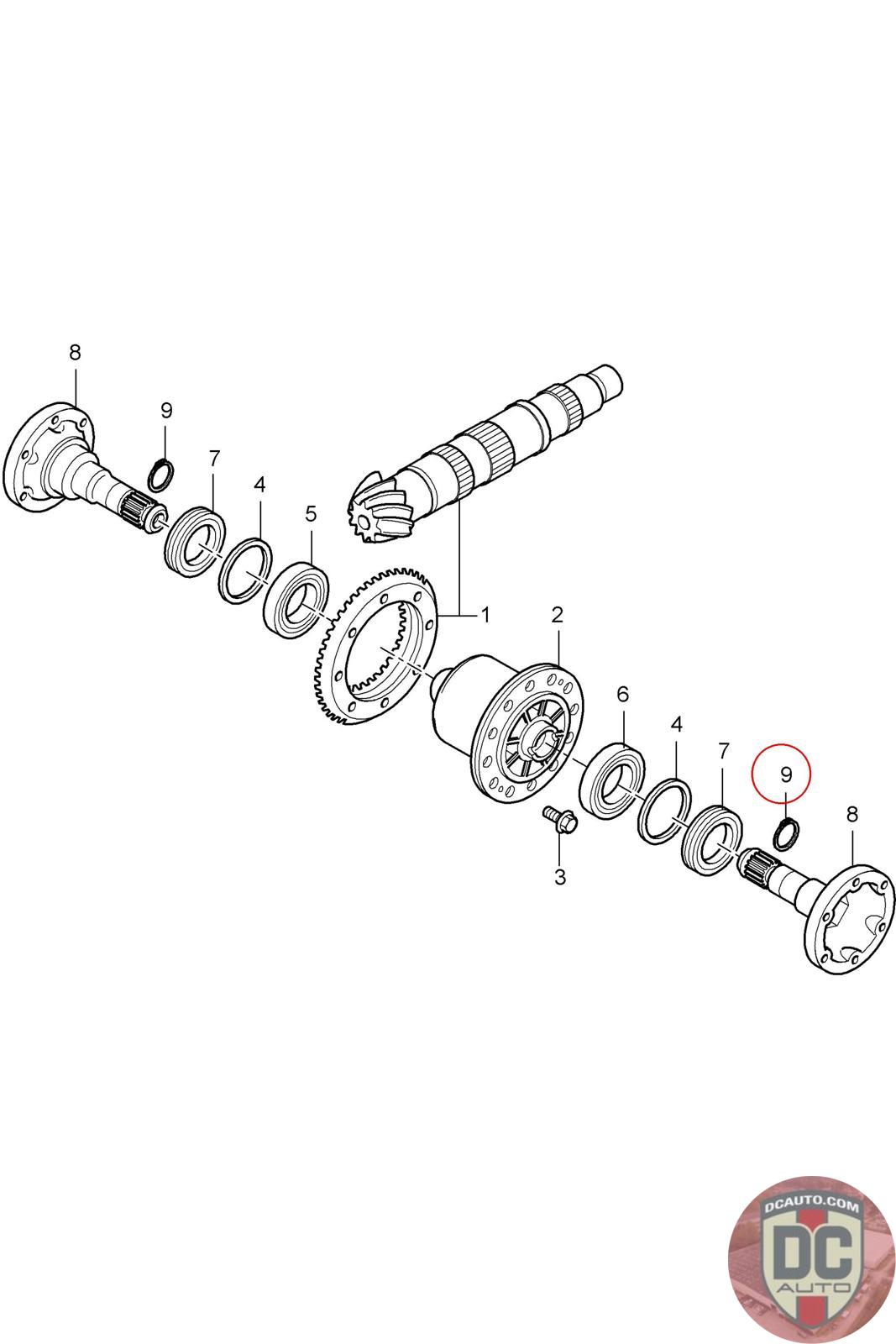 8
9
7
4
5
1
2
6
4
7
9
8
3
DCAUTO.COM
DC
AUTO