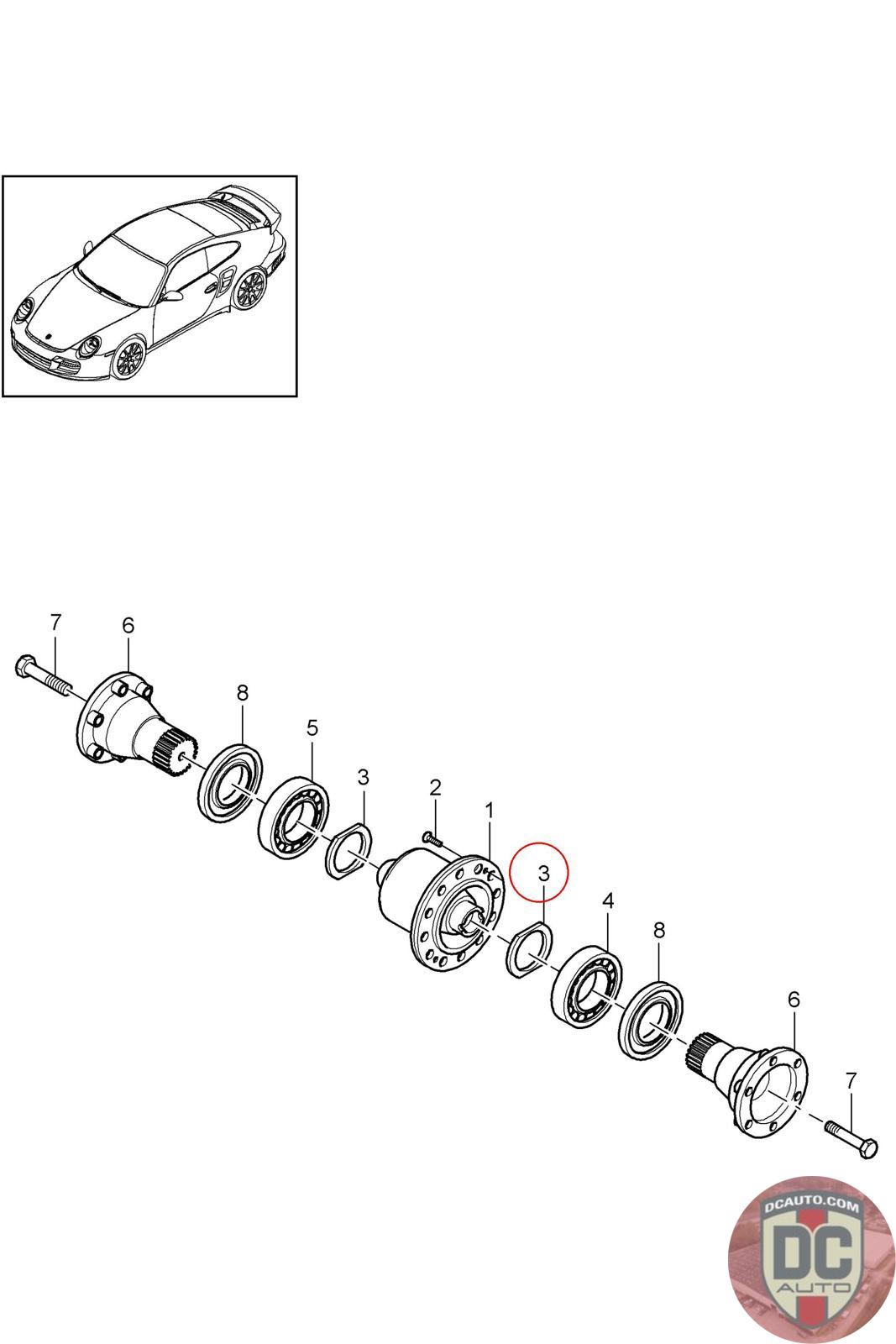 7
6
8
5
3
2
1
3
4
8
6
7
DCAUTO.COM
DC
AUTO