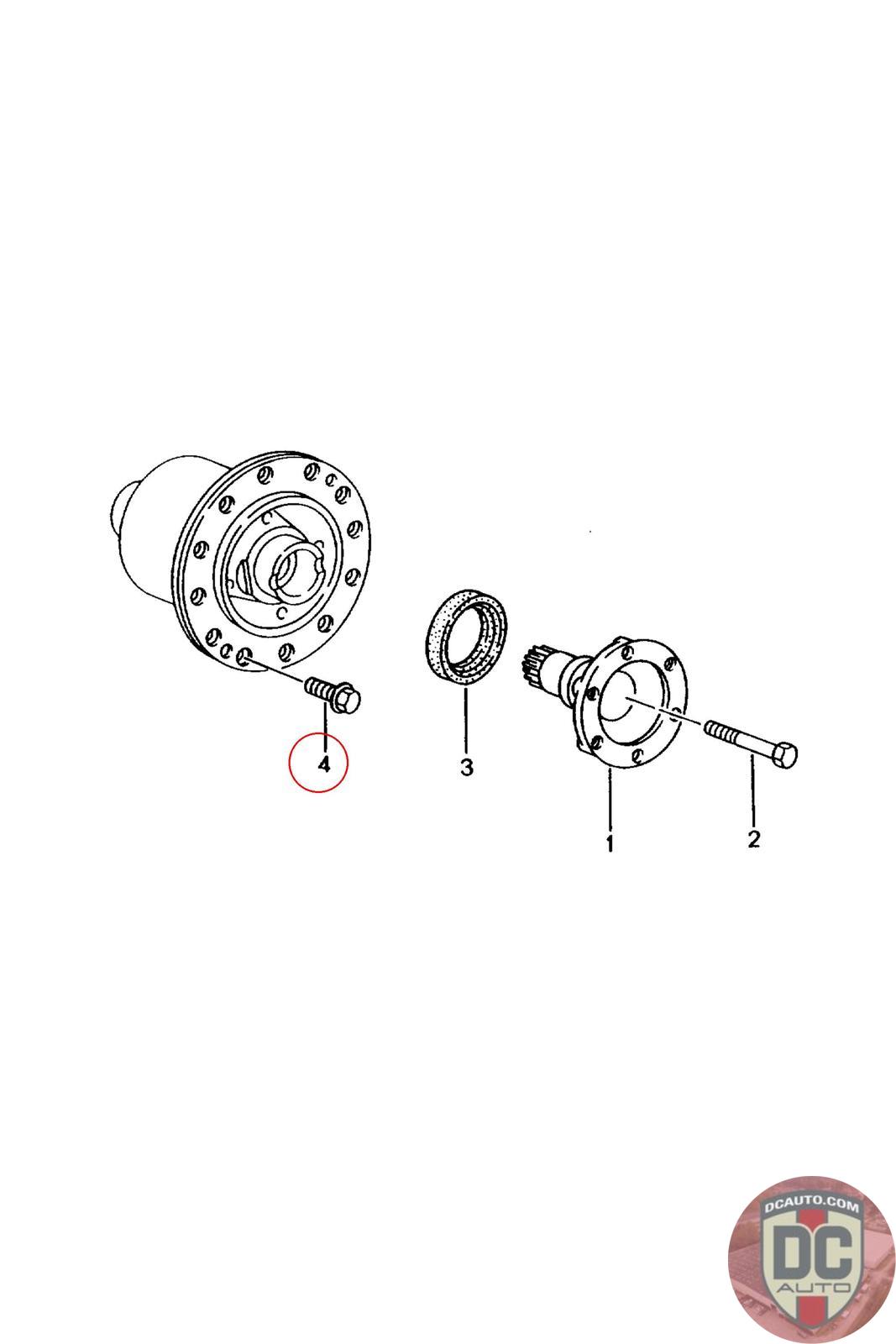 4

3

1

2

DCAUTO.COM
DC
AUTO