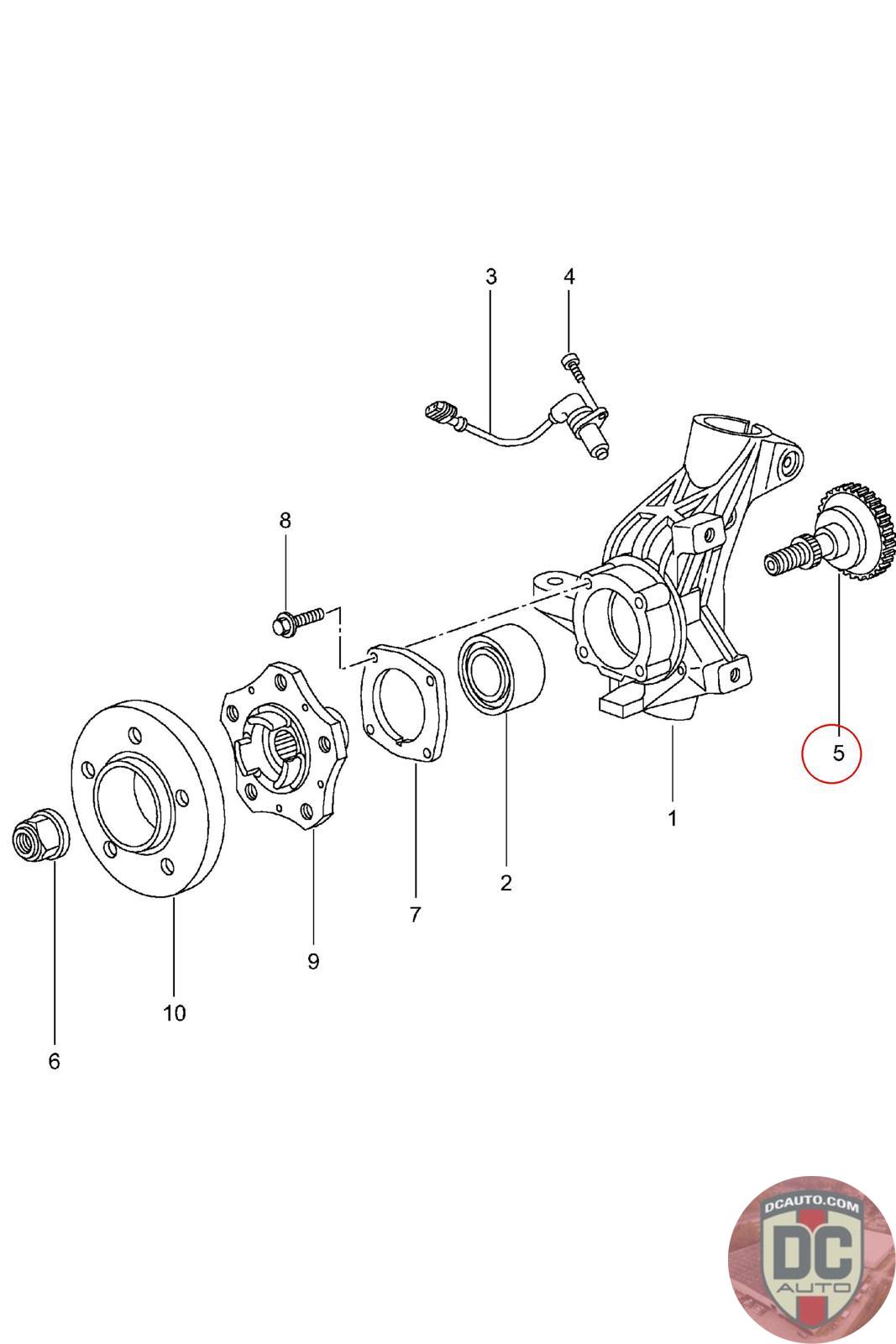 3
4
8
5
1
2
7
9
10
6

DCAUTO.COM
DC
AUTO