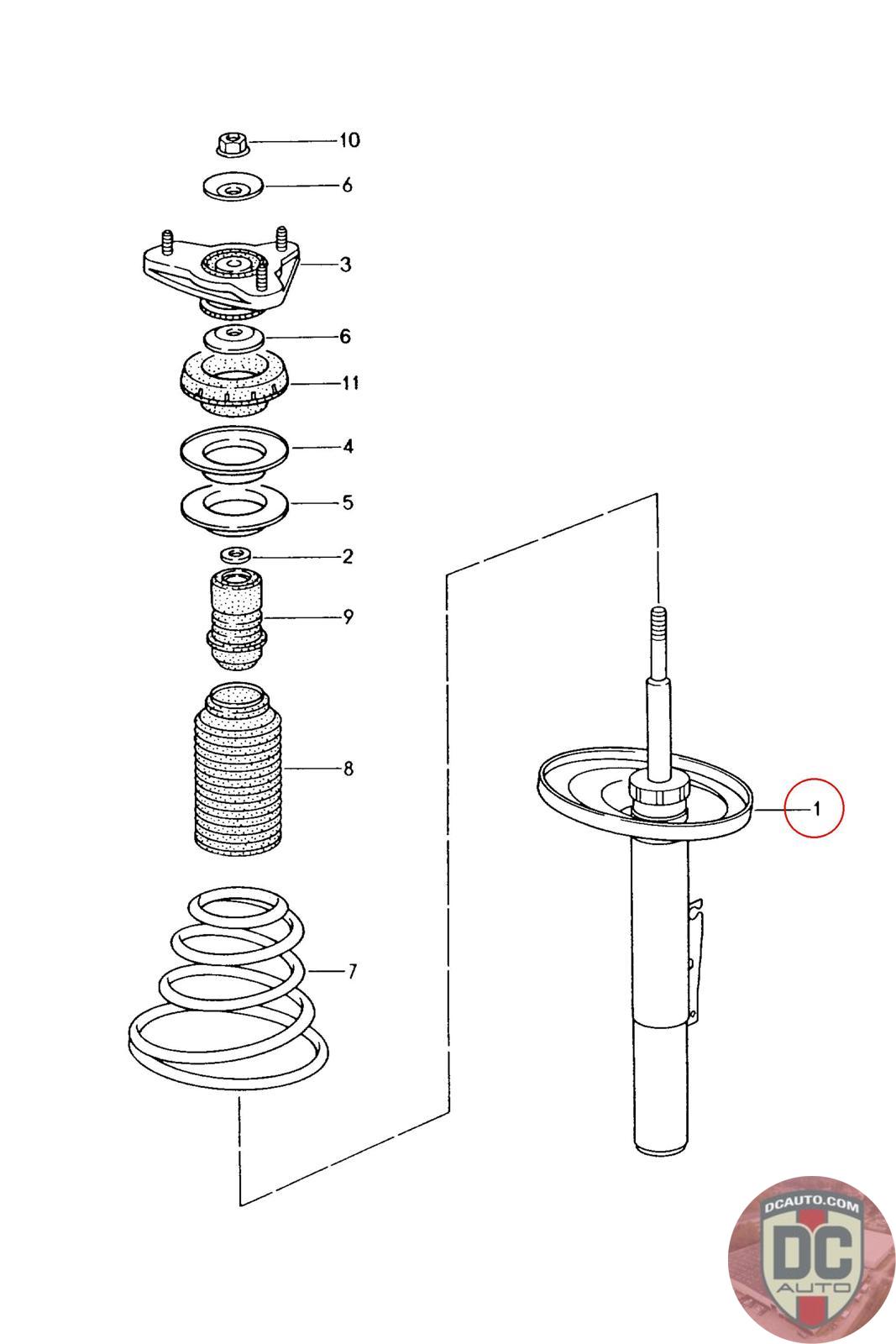 10
6
3
6
11
4
5
2
9
8
7
1
DCAUTO.COM
DC
AUTO