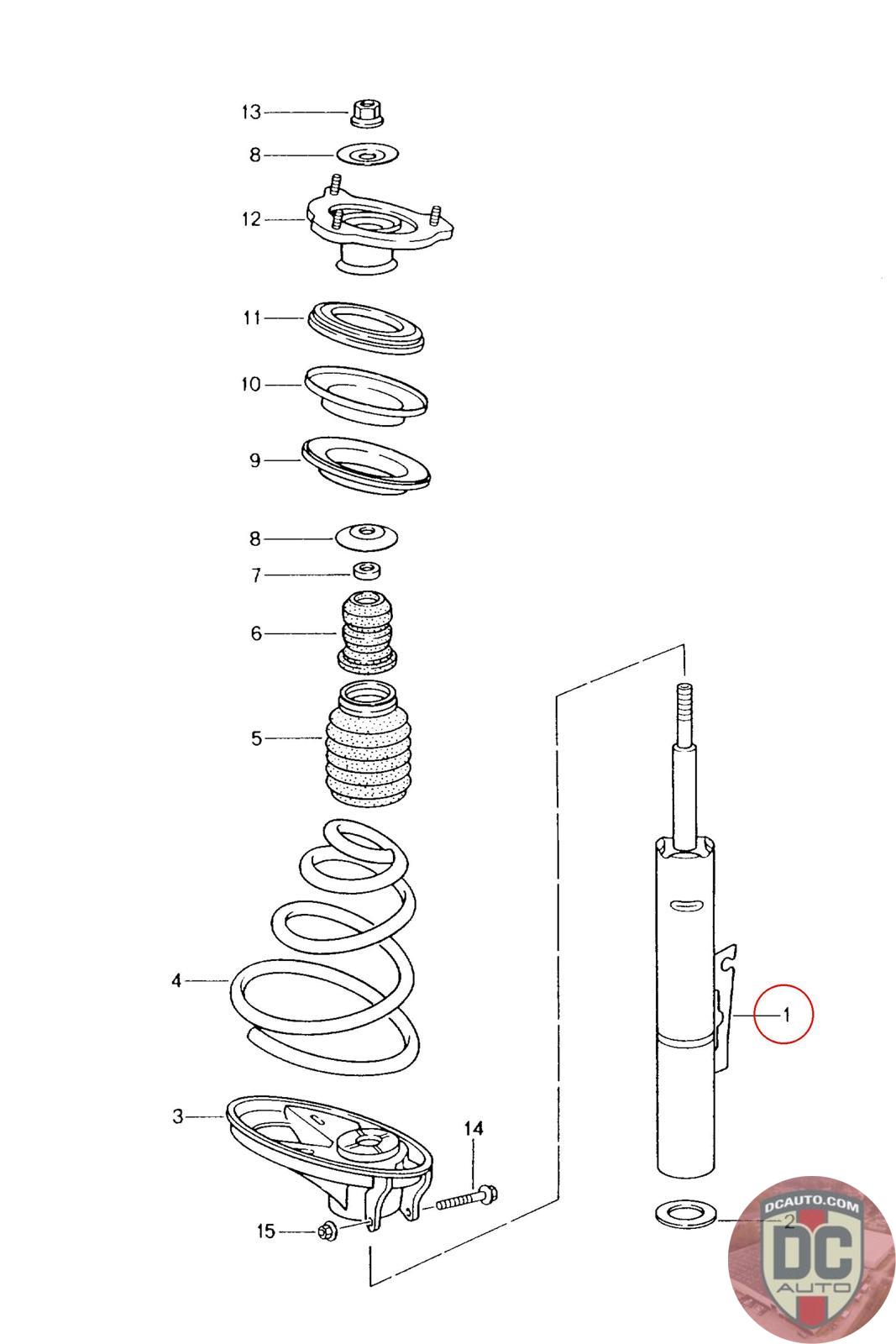 13
8
12
11
10
9
8
7
6
5
4
3
14
15
1
2
DCAUTO.COM
DC
AUTO