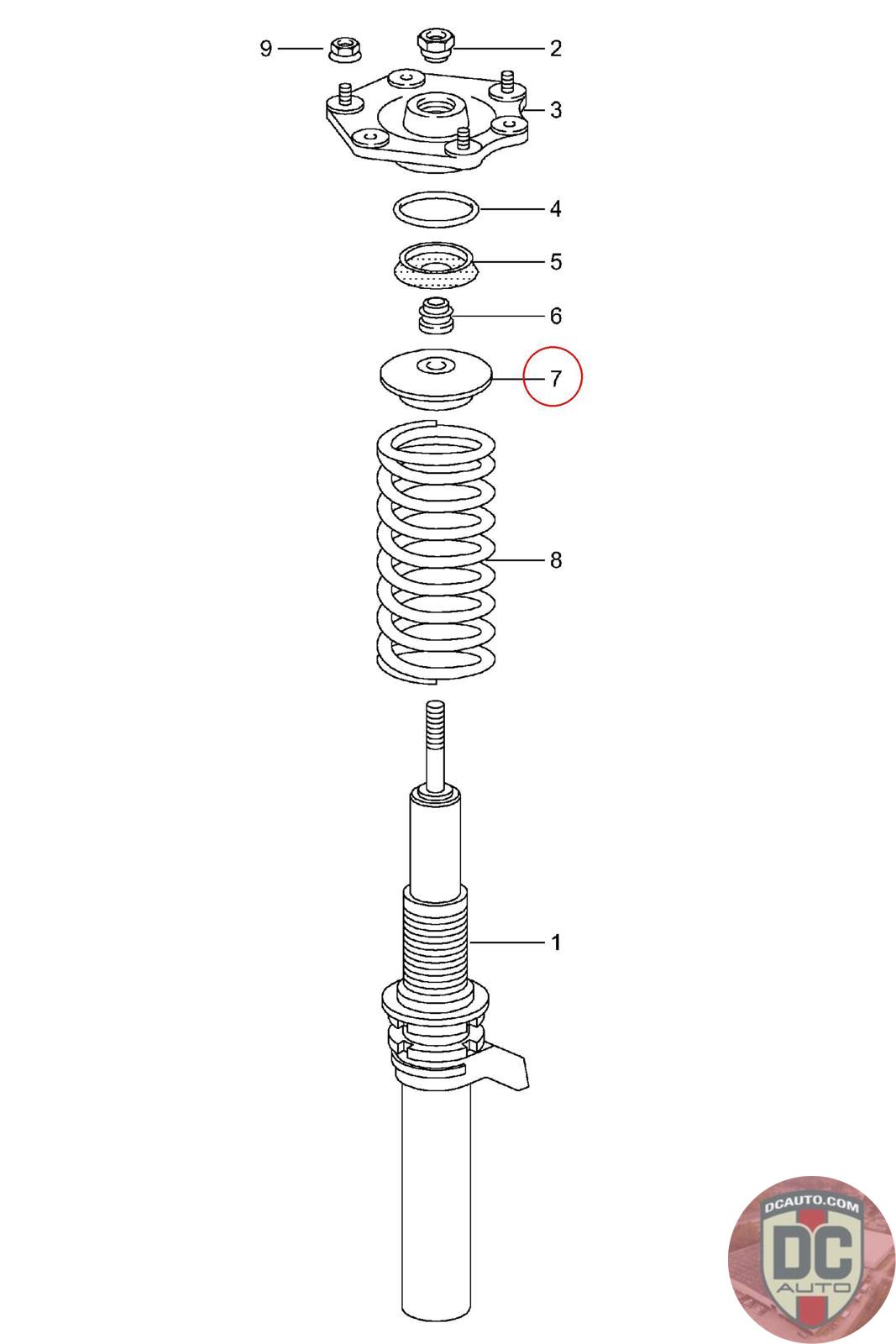 9
2
3
4
5
6
7
8
1
DCAUTO.COM
DC
AUTO