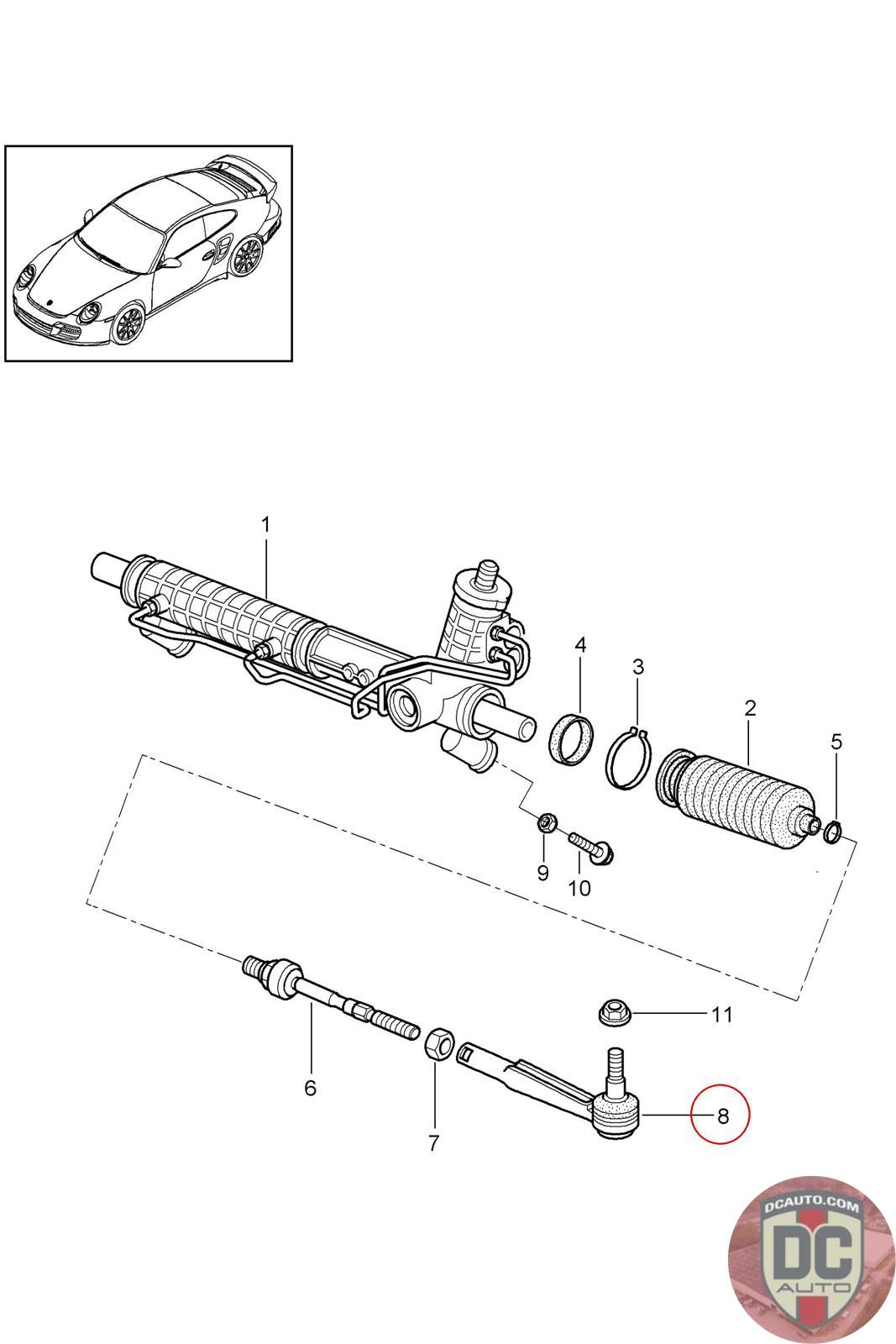 1
4
3
2
5
9
10
11
6
7
8

DCAUTO.COM
DC
AUTO