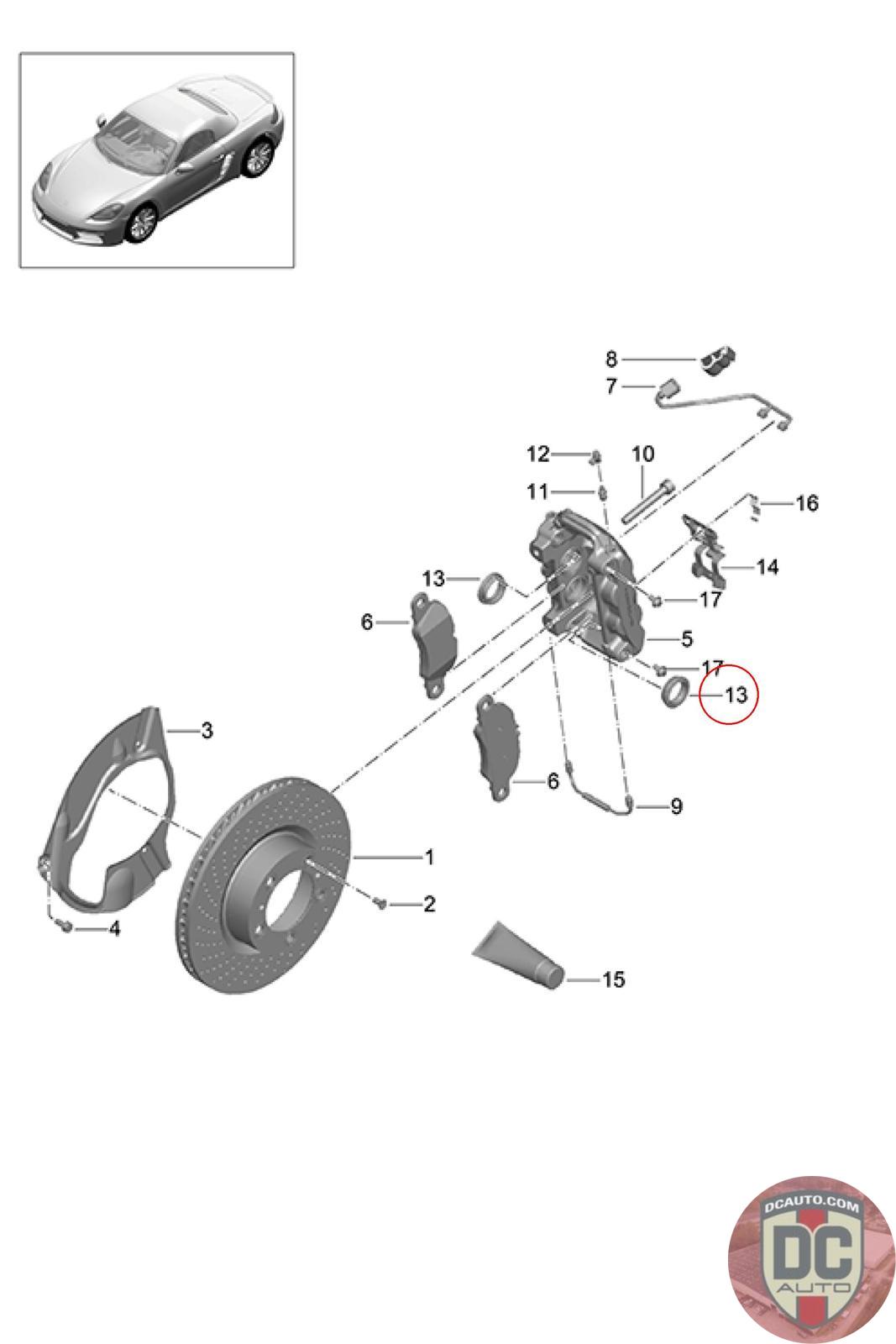 8
7
12
10
11
16
13
14
6
17
5
17
13
3
6
9
1
2
4
15
DCAUTO.COM
DC
AUTO