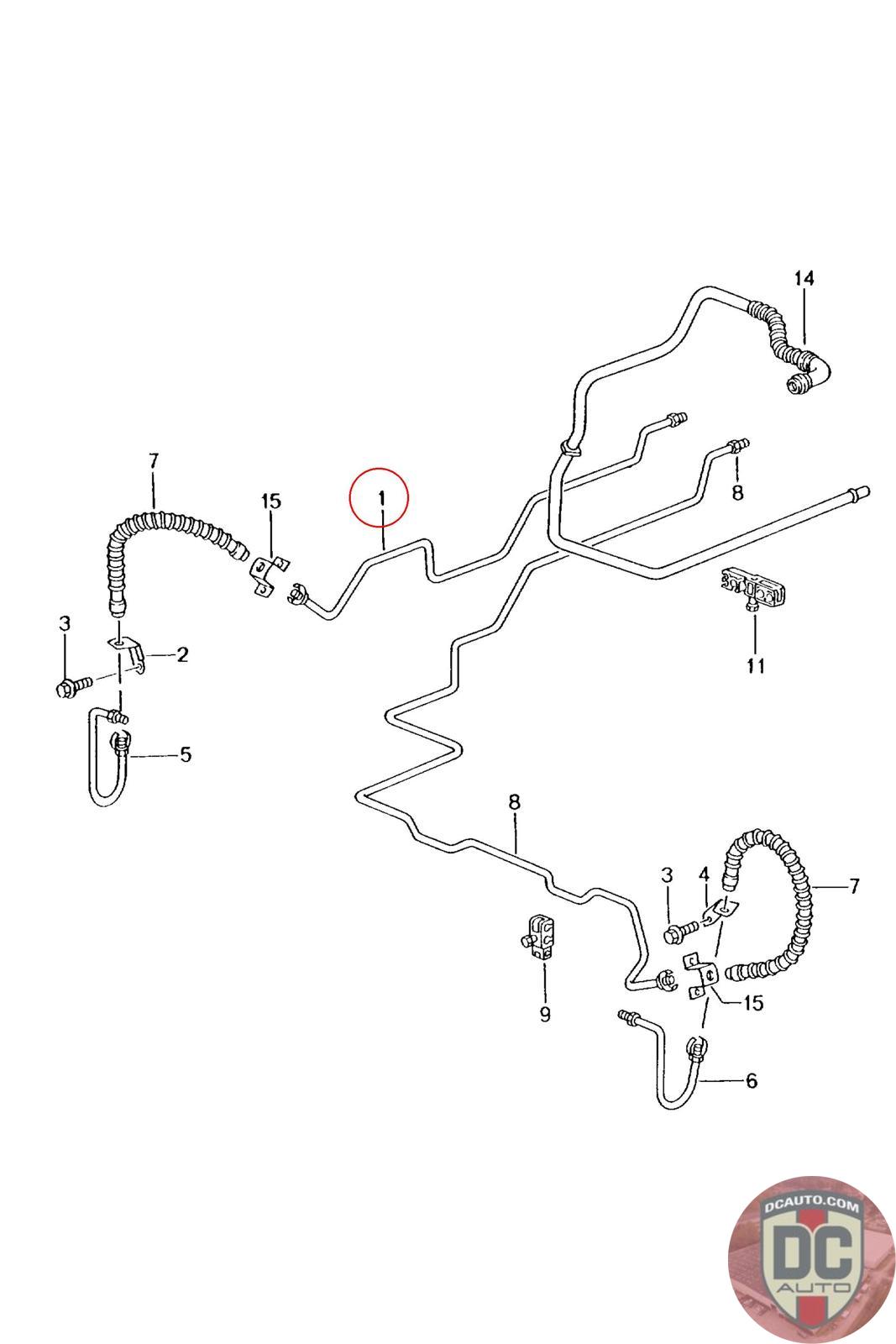 14

7

15

1

8

3

2

11

5

8

3

4

7

9

15

6

DCAUTO.COM
DC
AUTO