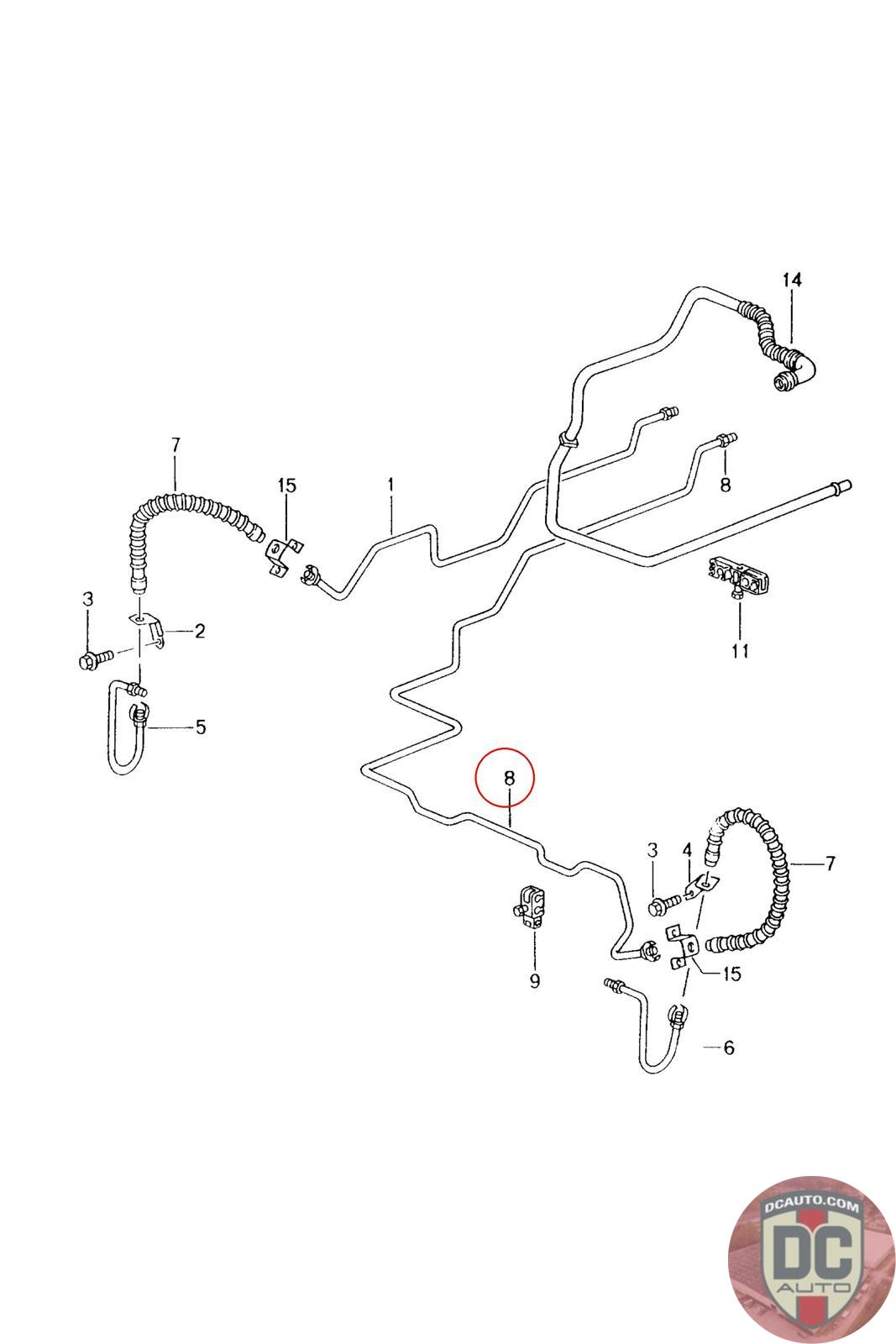 14
7
15
1
8
3
2
11
5
8
3
4
7
9
15
6
DCAUTO.COM
DC
AUTO