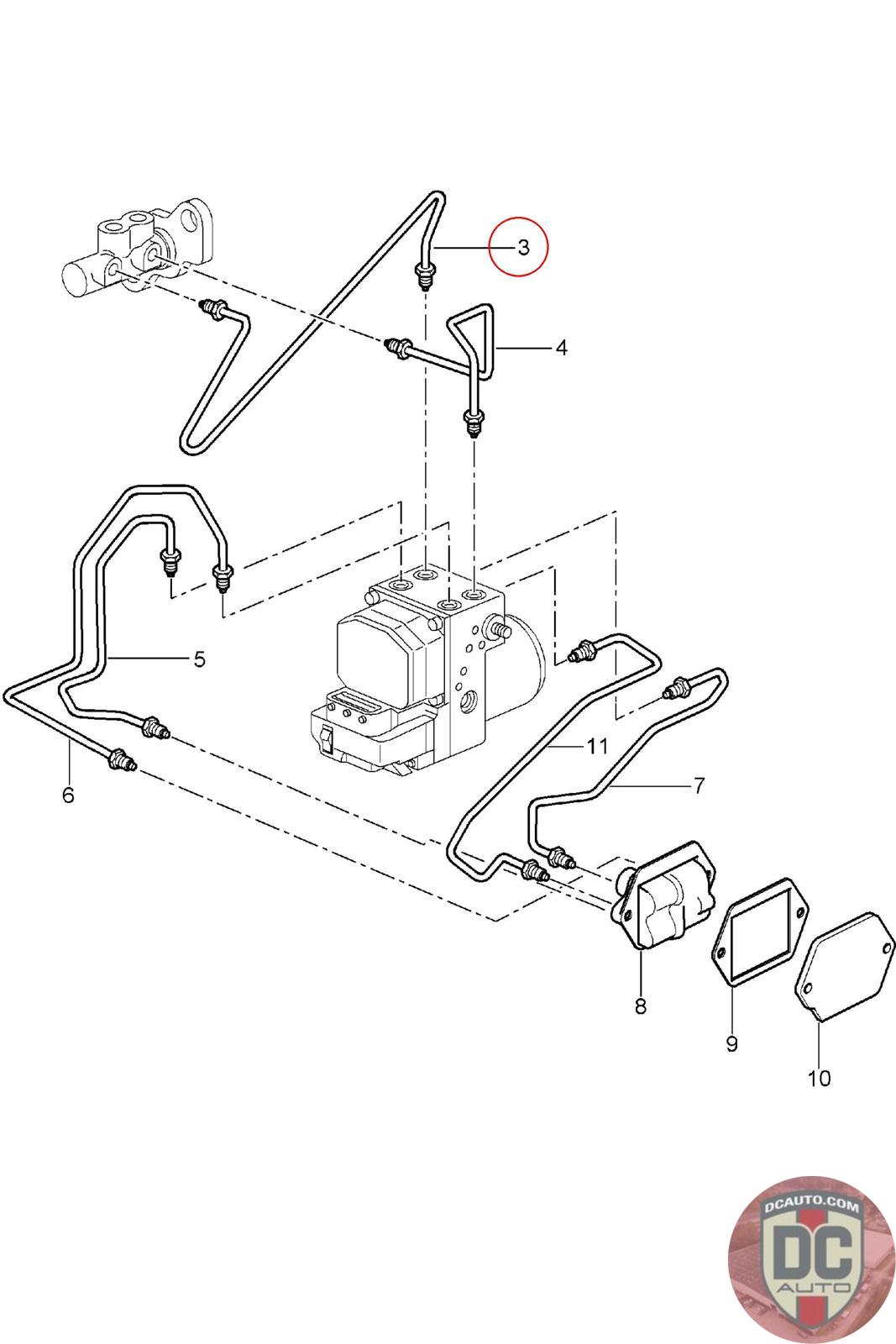 3
4
5
6
11
7
8
9
10
DCAUTO.COM
DC
AUTO