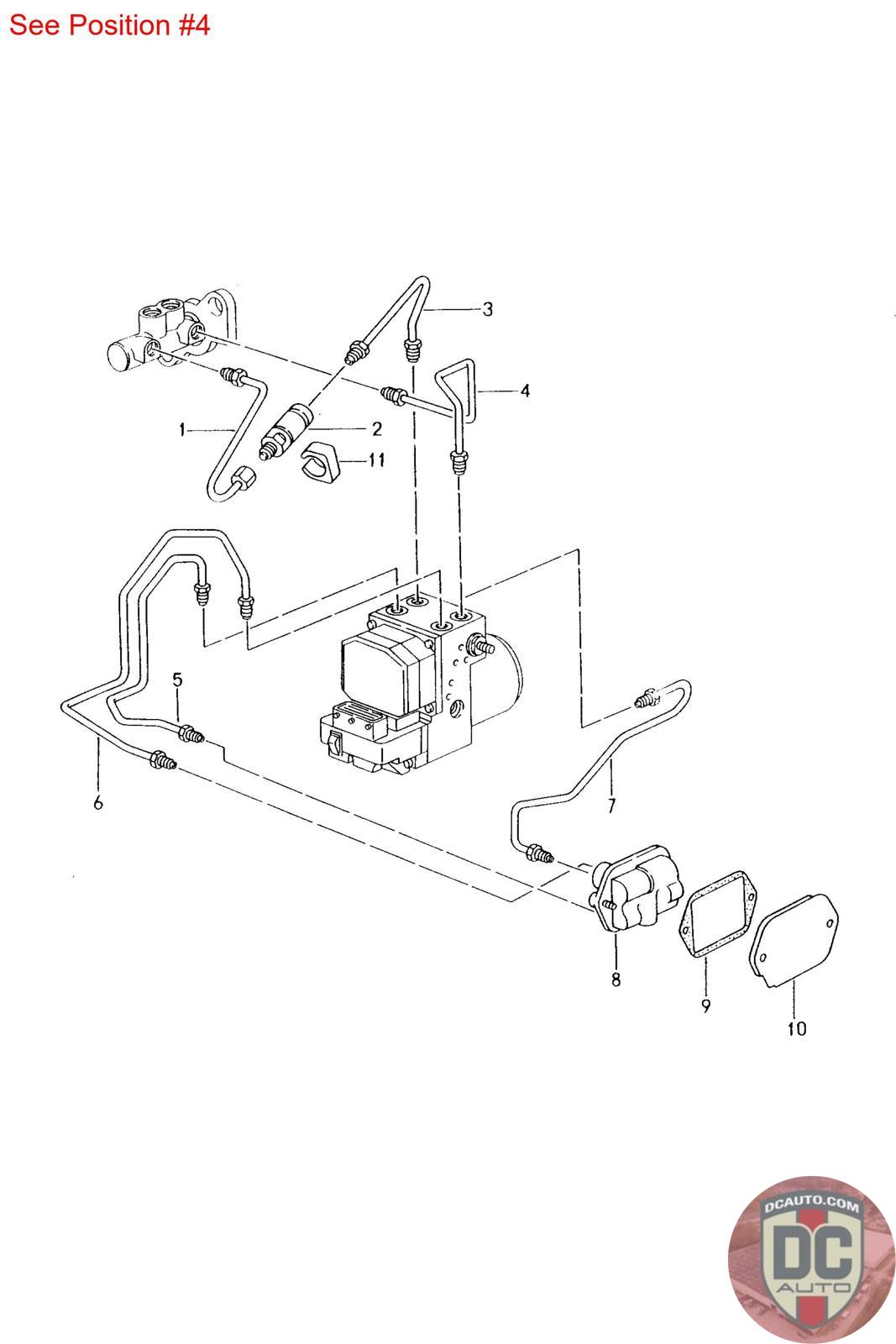 See Position #4

3
4
1
2
11
5
6
7
8
9
10

DCAUTO.COM
DC
AUTO