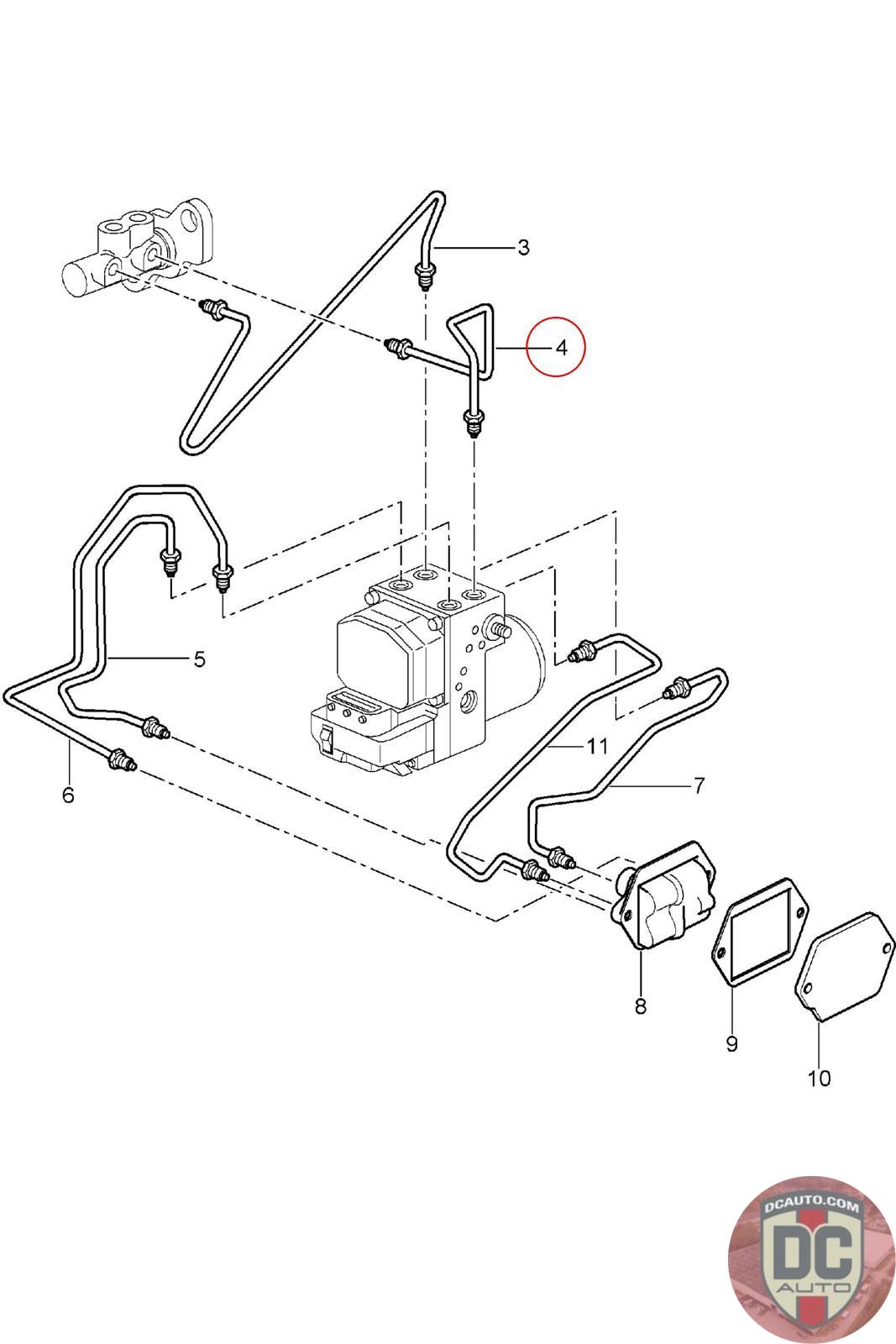 3
4
5
6
11
7
8
9
10
DCAUTO.COM
DC
AUTO