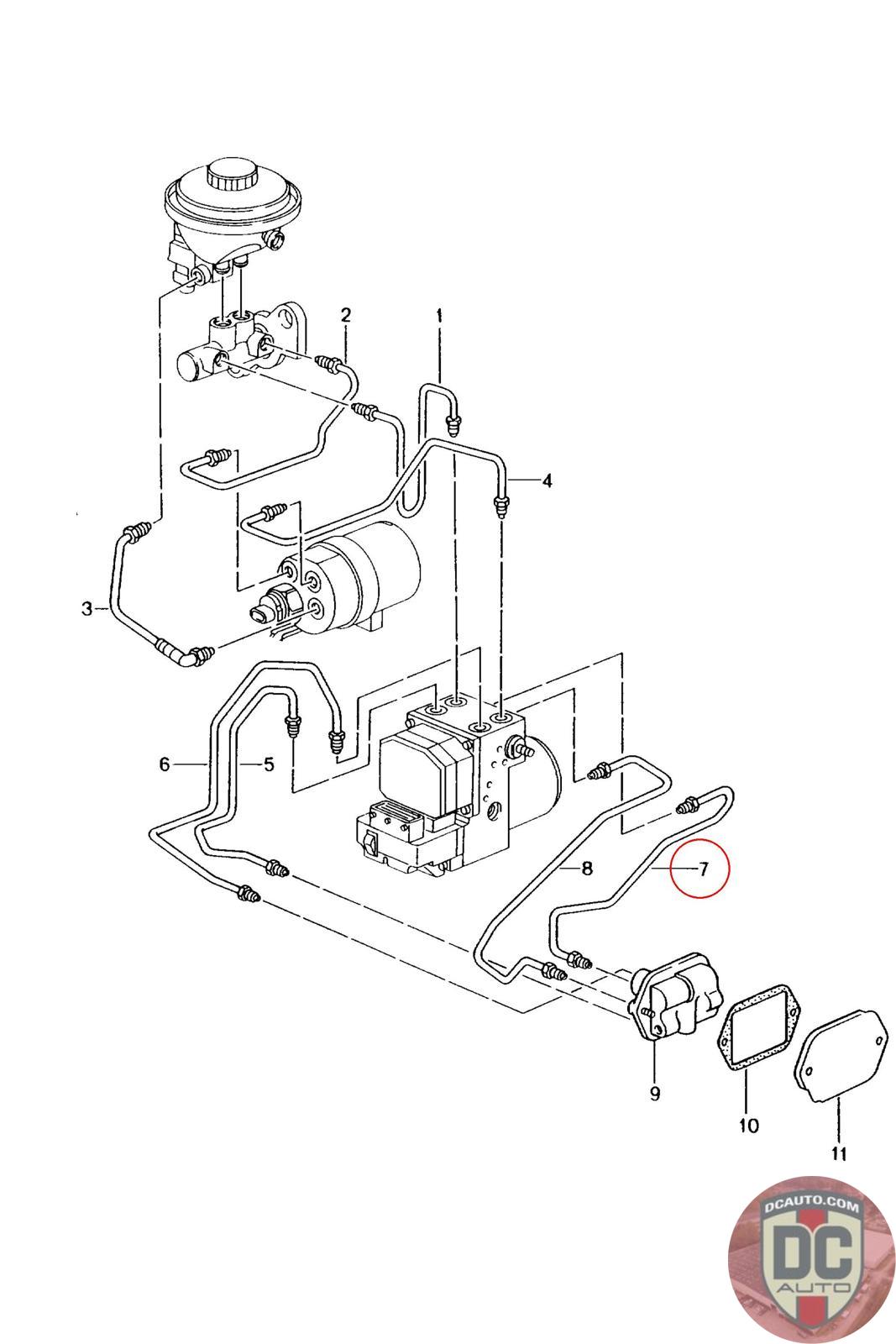 2
1
4
3
6
5
8
7
9
10
11
DCAUTO.COM
DC
AUTO