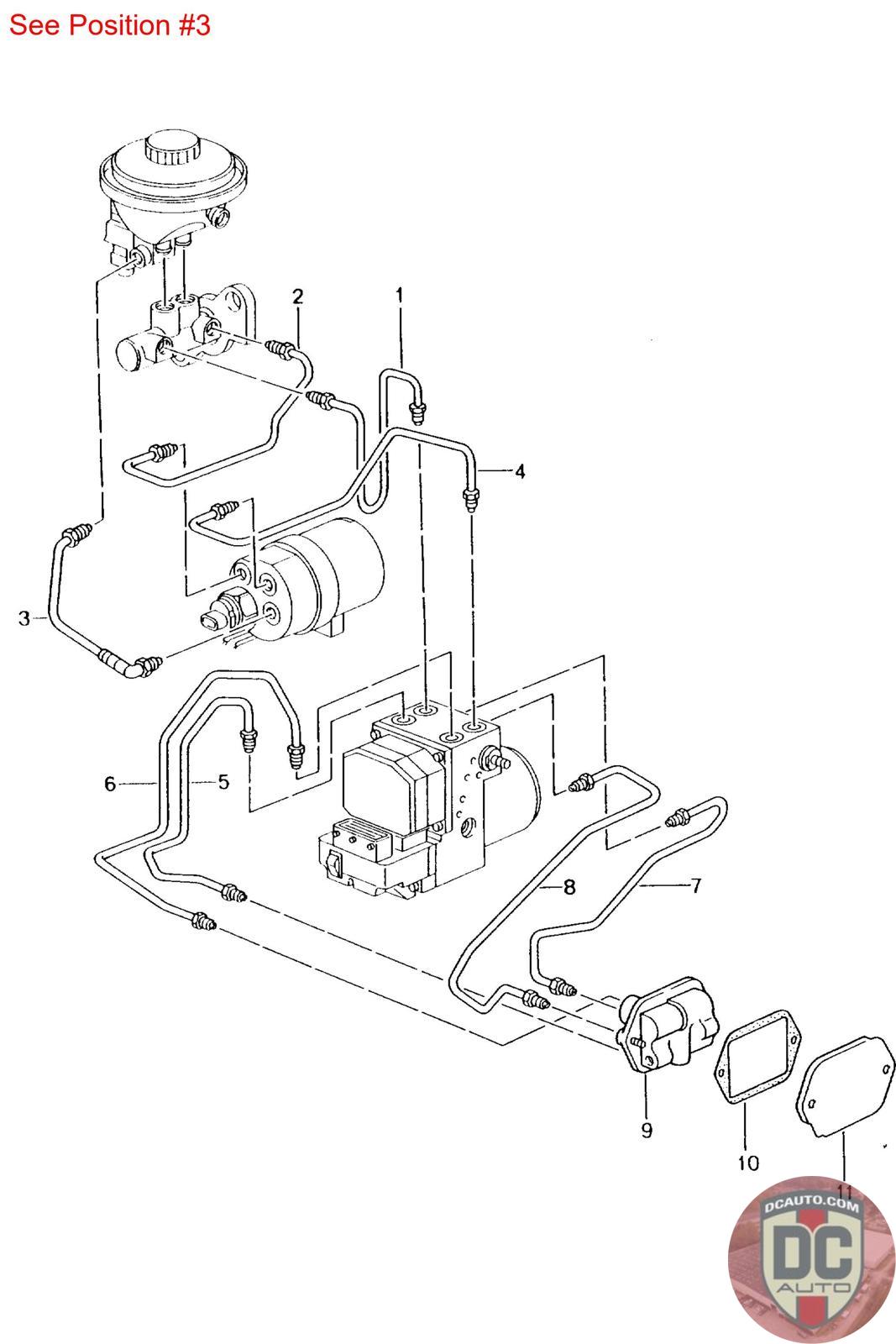 See Position #3

2
1
4
3
6
5
8
7
9
10
11

DCAUTO.COM
DC
AUTO