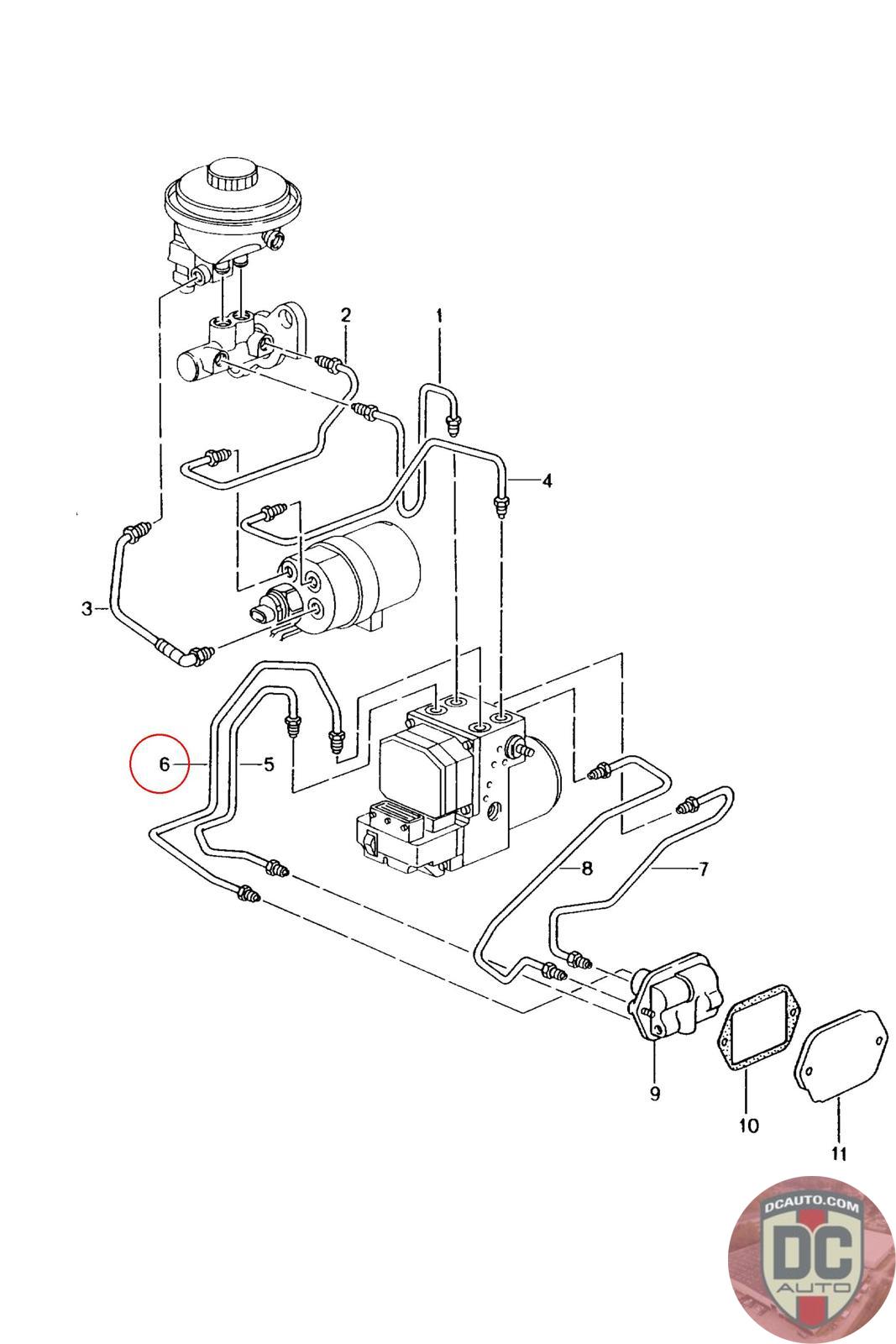 2
1
4
3
6
5
8
7
9
10
11
DCAUTO.COM
DC
AUTO