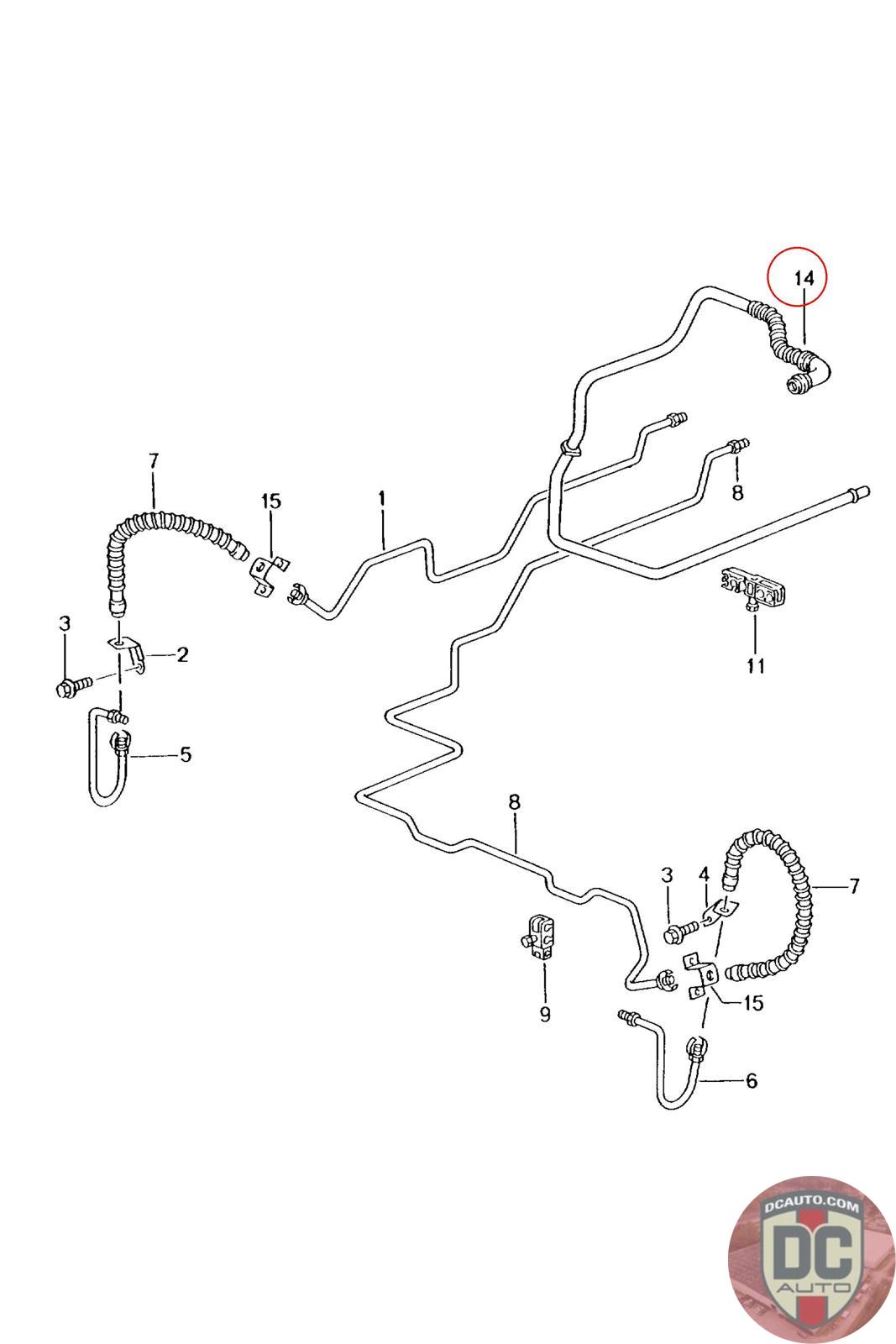 14

7

15

1

8

3

2

11

5

8

3

4

7

9

15

6

DCAUTO.COM
DC
AUTO