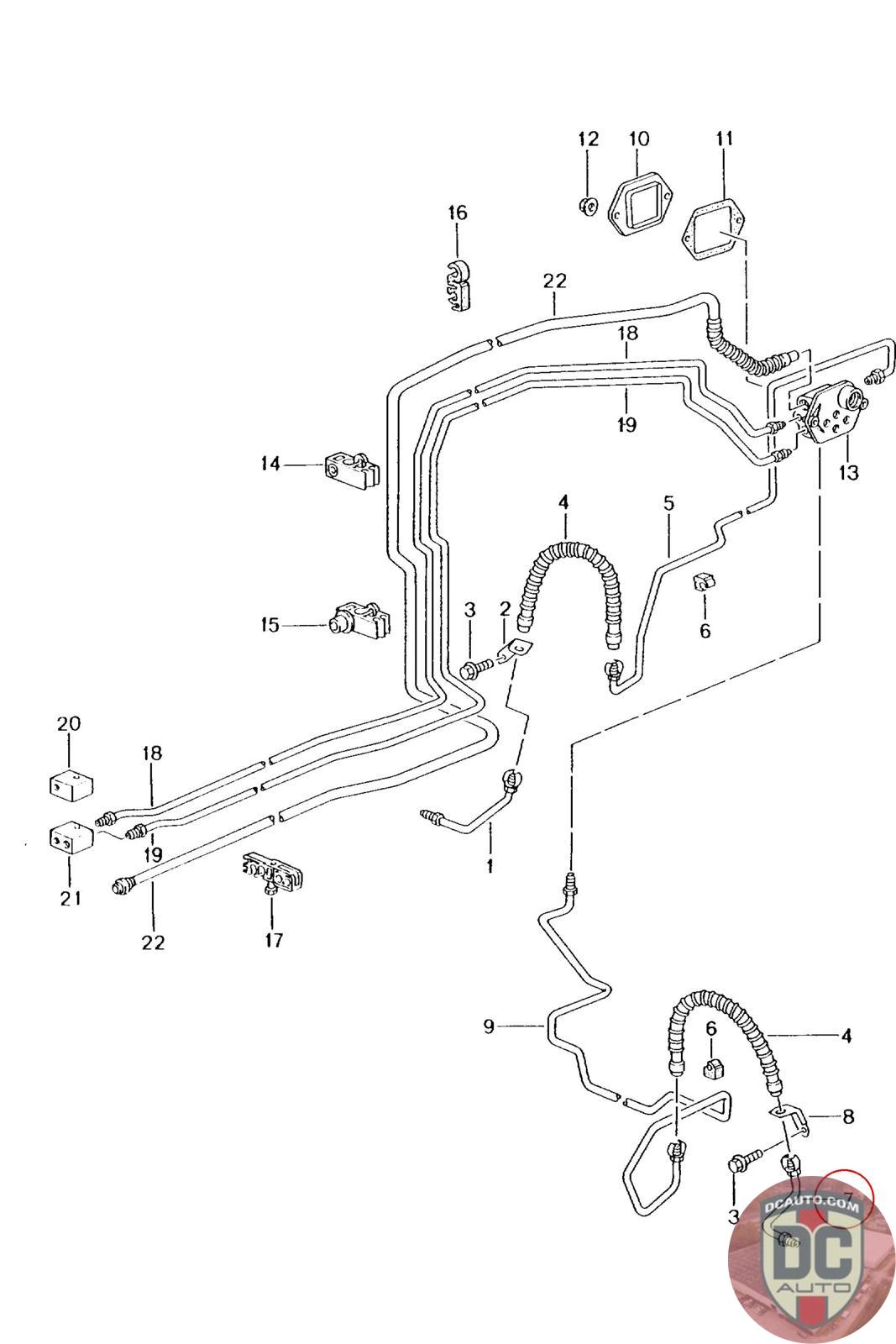 12
10
11
16
22
18
19
13
14
4
5
6
15
3
2
20
18
19
21
22
17
1
9
6
4
8
3
7
DCAUTO.COM
DC
AUTO