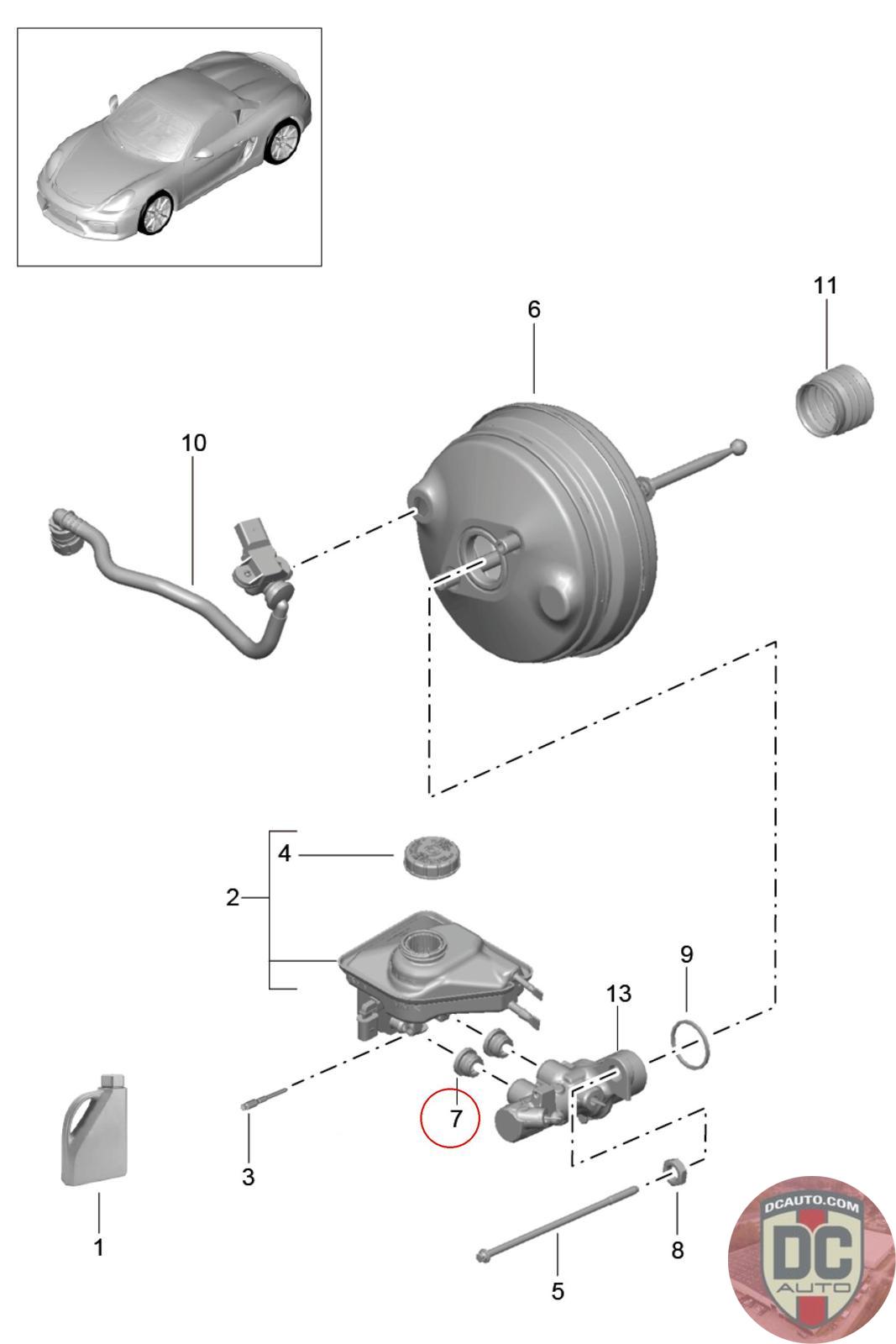 11
6
10
4
2
9
13
7
3
1
8
5
DCAUTO.COM
DC
AUTO