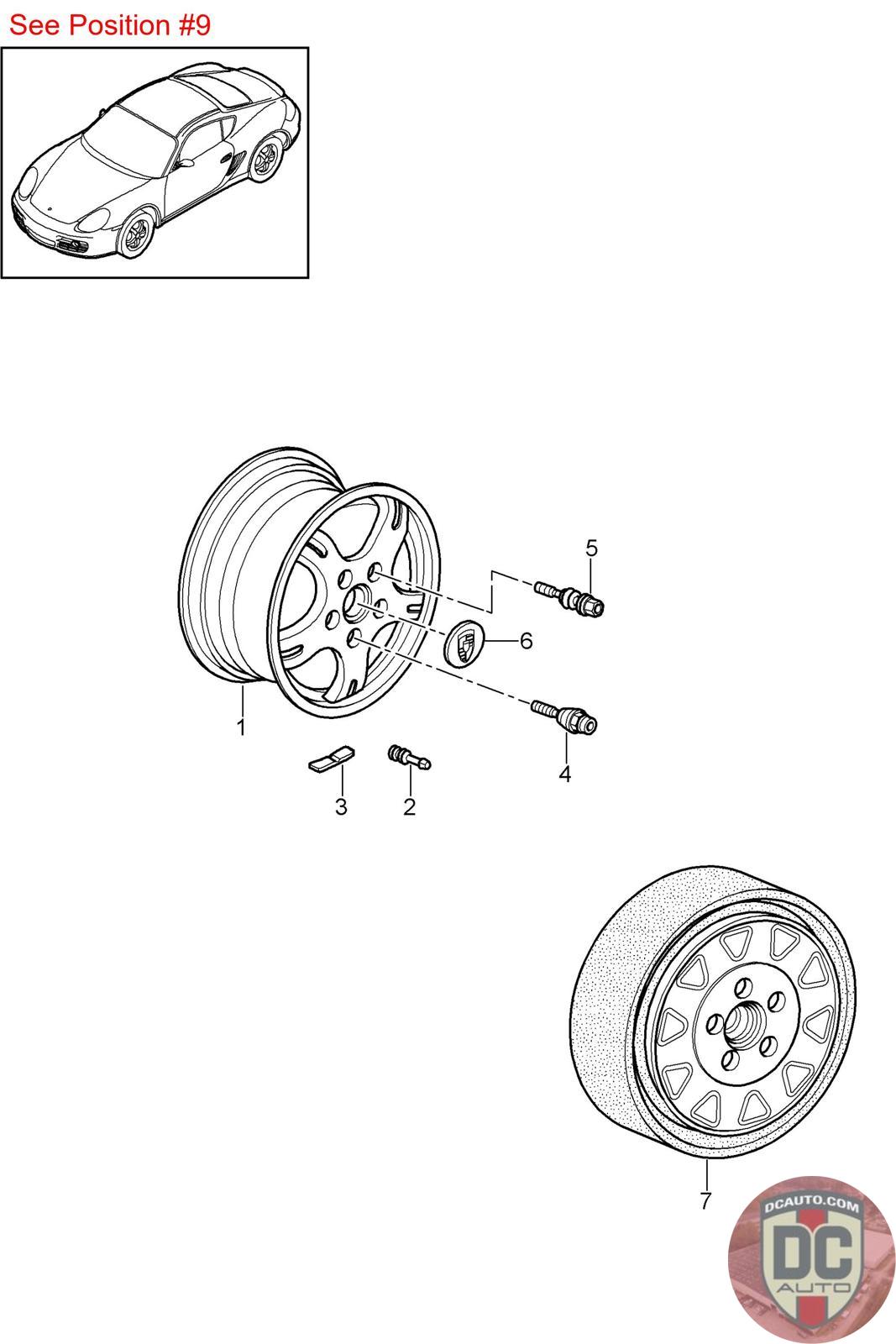 See Position #9

5
6
1
4
3
2
7

DCAUTO.COM
DC
AUTO