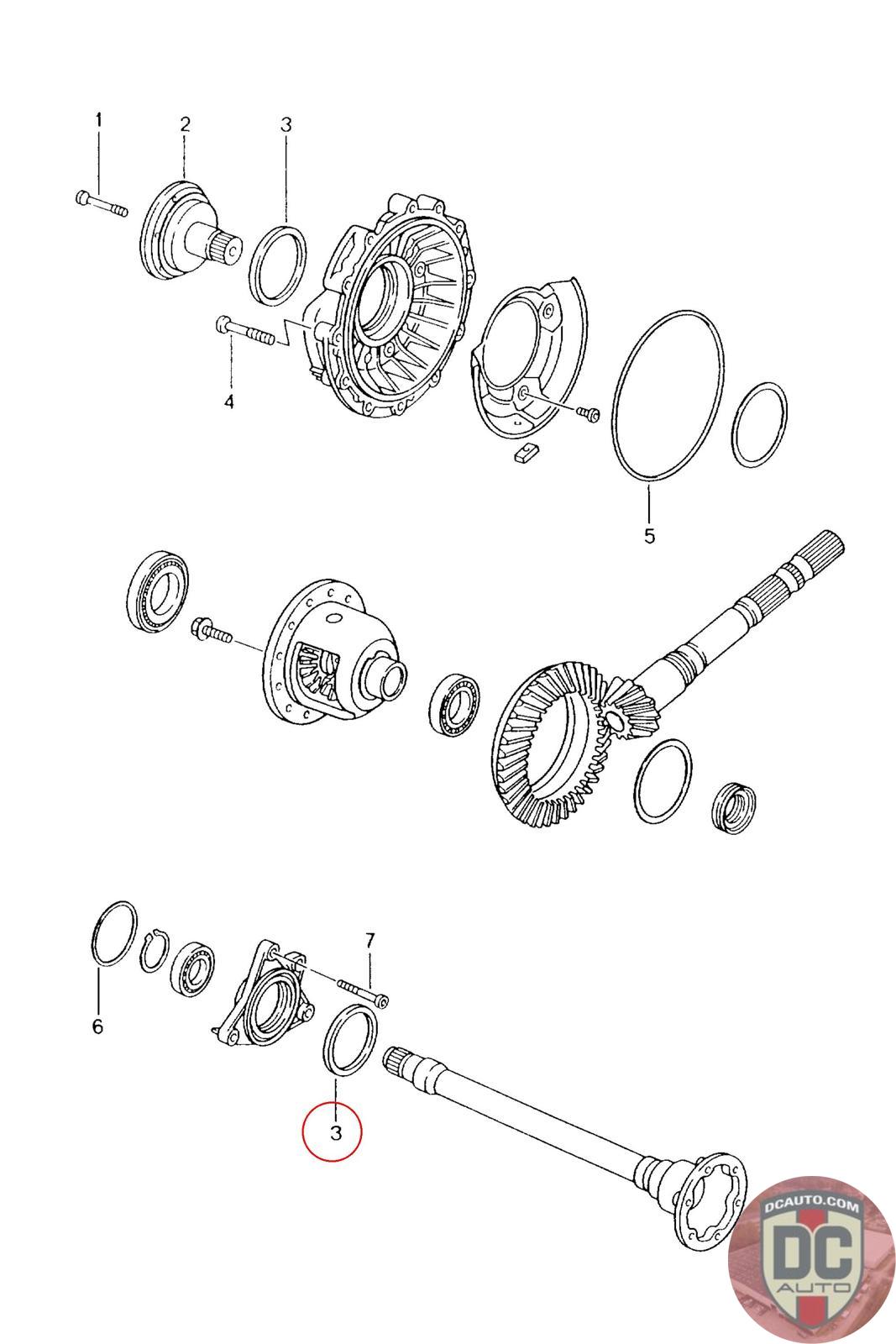 1
2
3
4
5
6
7
3
DCAUTO.COM
DC
AUTO