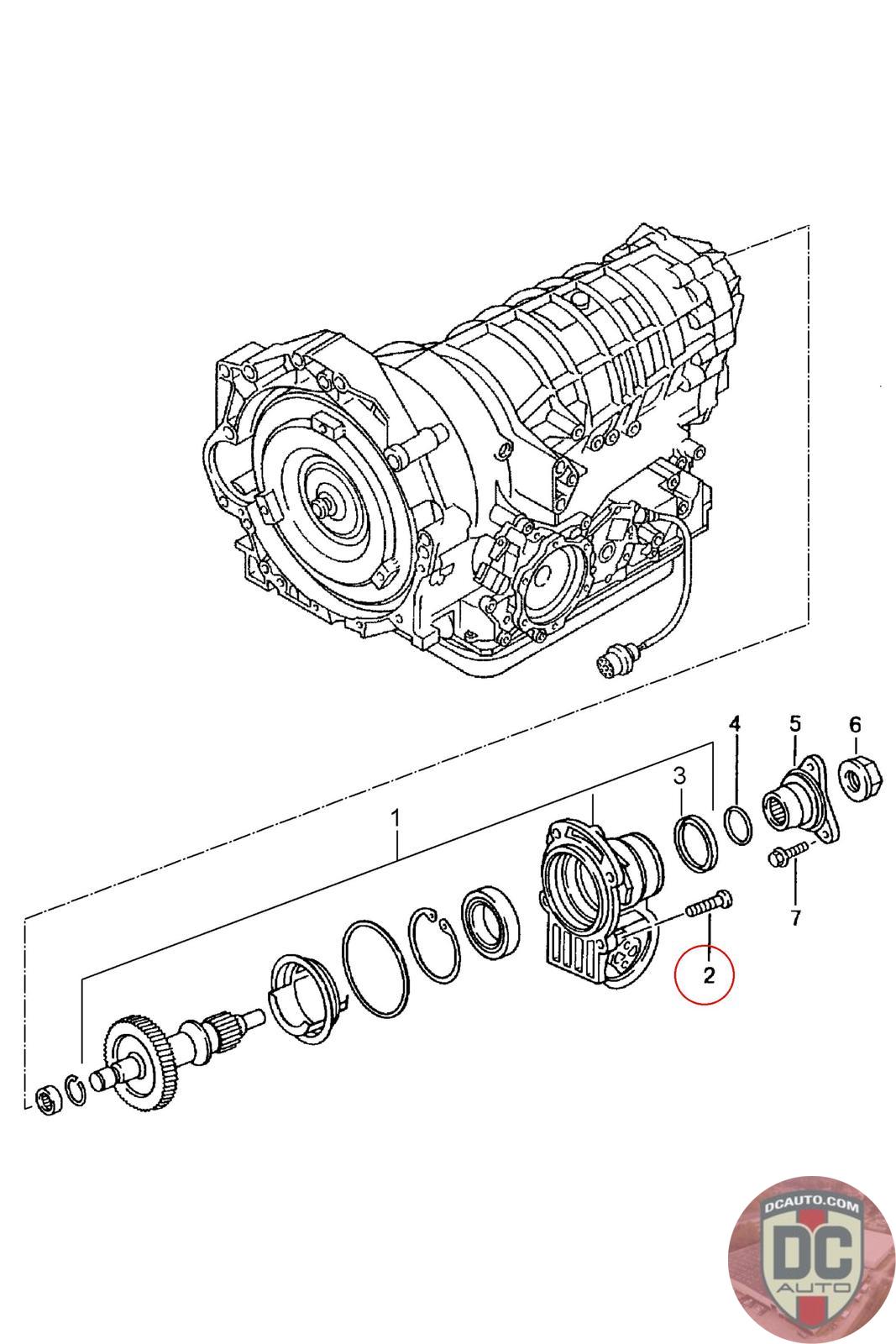 4
5
6
3
1
7
2
DCAUTO.COM
DC
AUTO