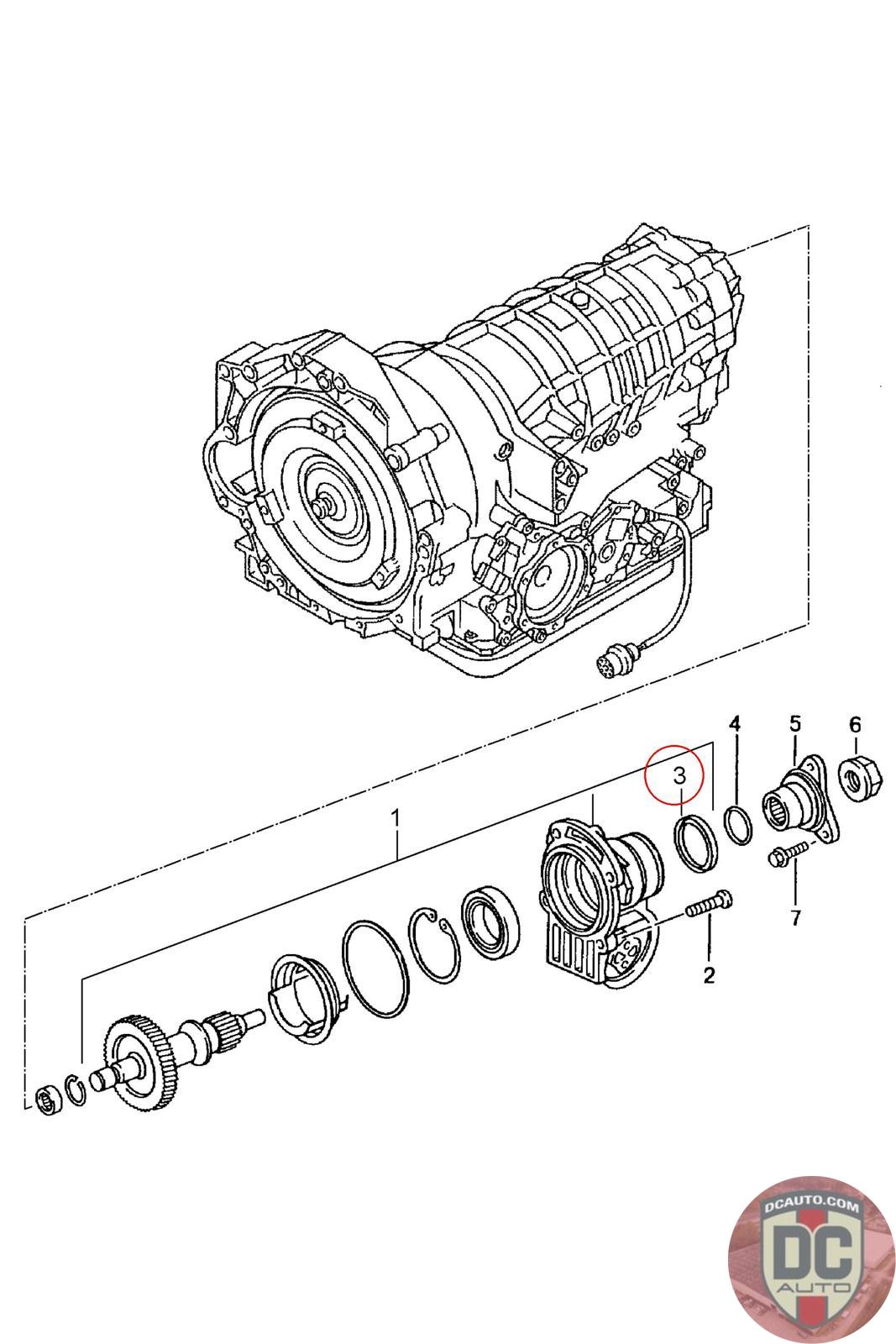 4
5
6
3
1
7
2
DCAUTO.COM
DC
AUTO