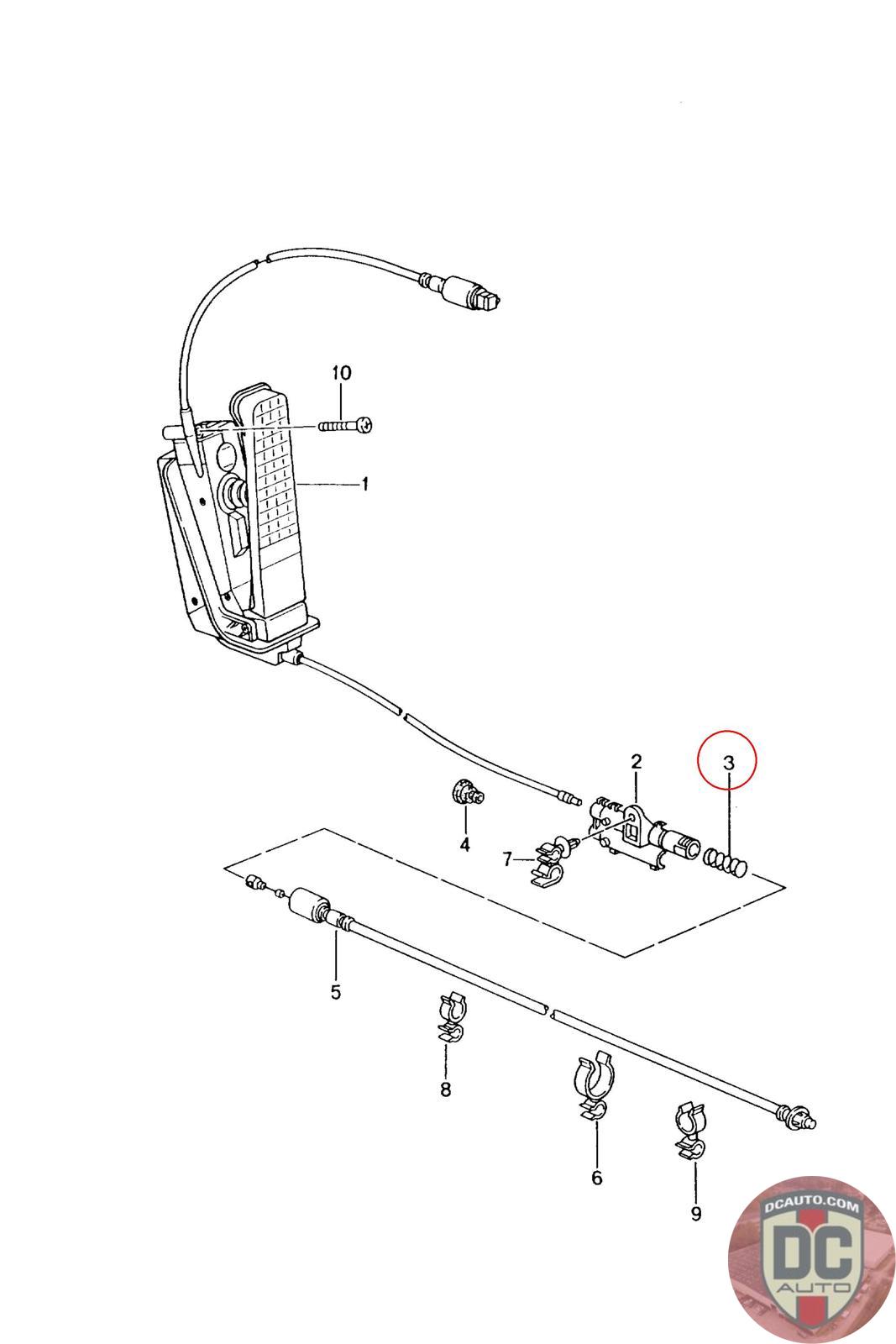 10
1
2
3
4
7
5
8
6
9
DCAUTO.COM
DC
AUTO