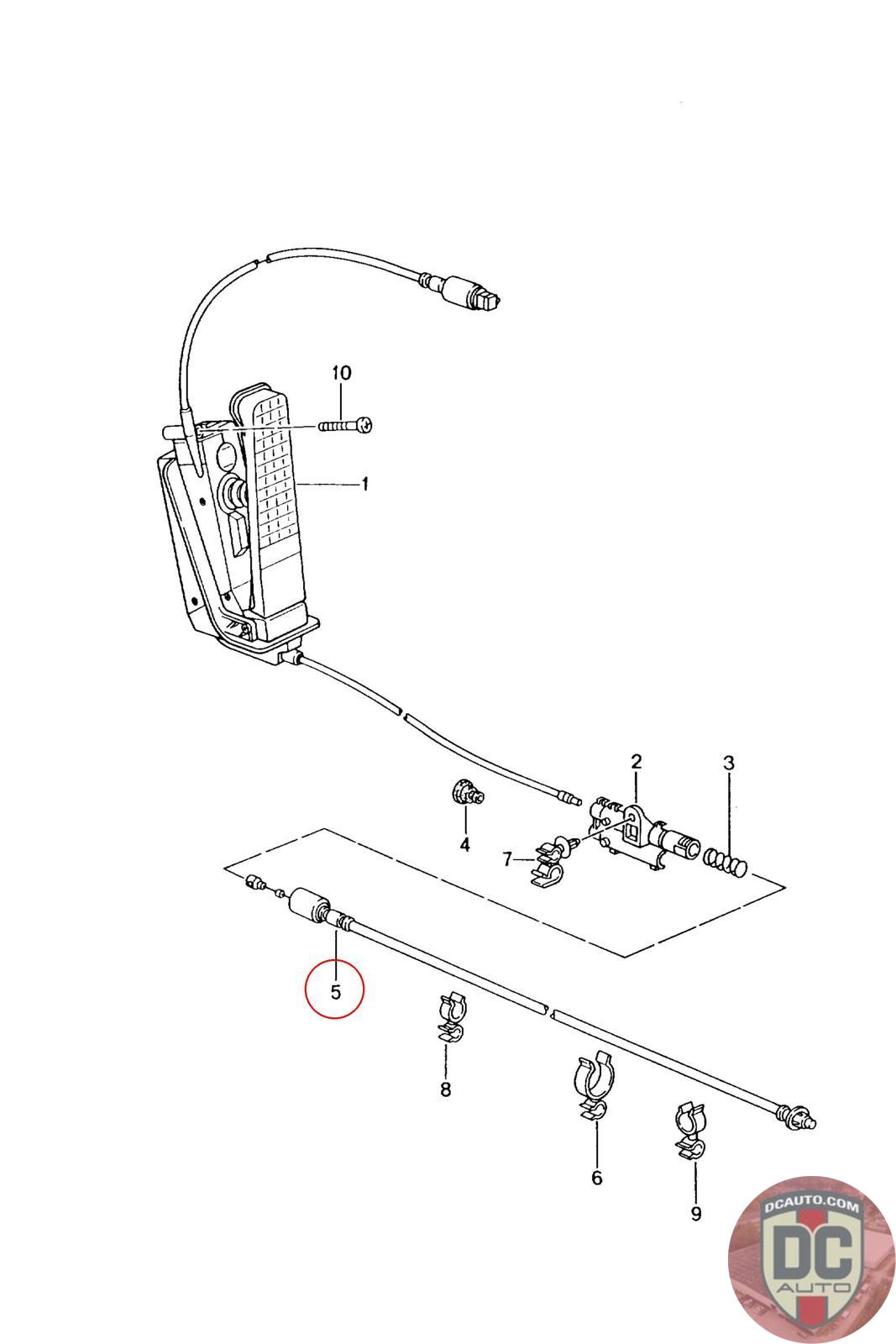 10
1
2
3
4
7
5
8
6
9
DCAUTO.COM
DC
AUTO