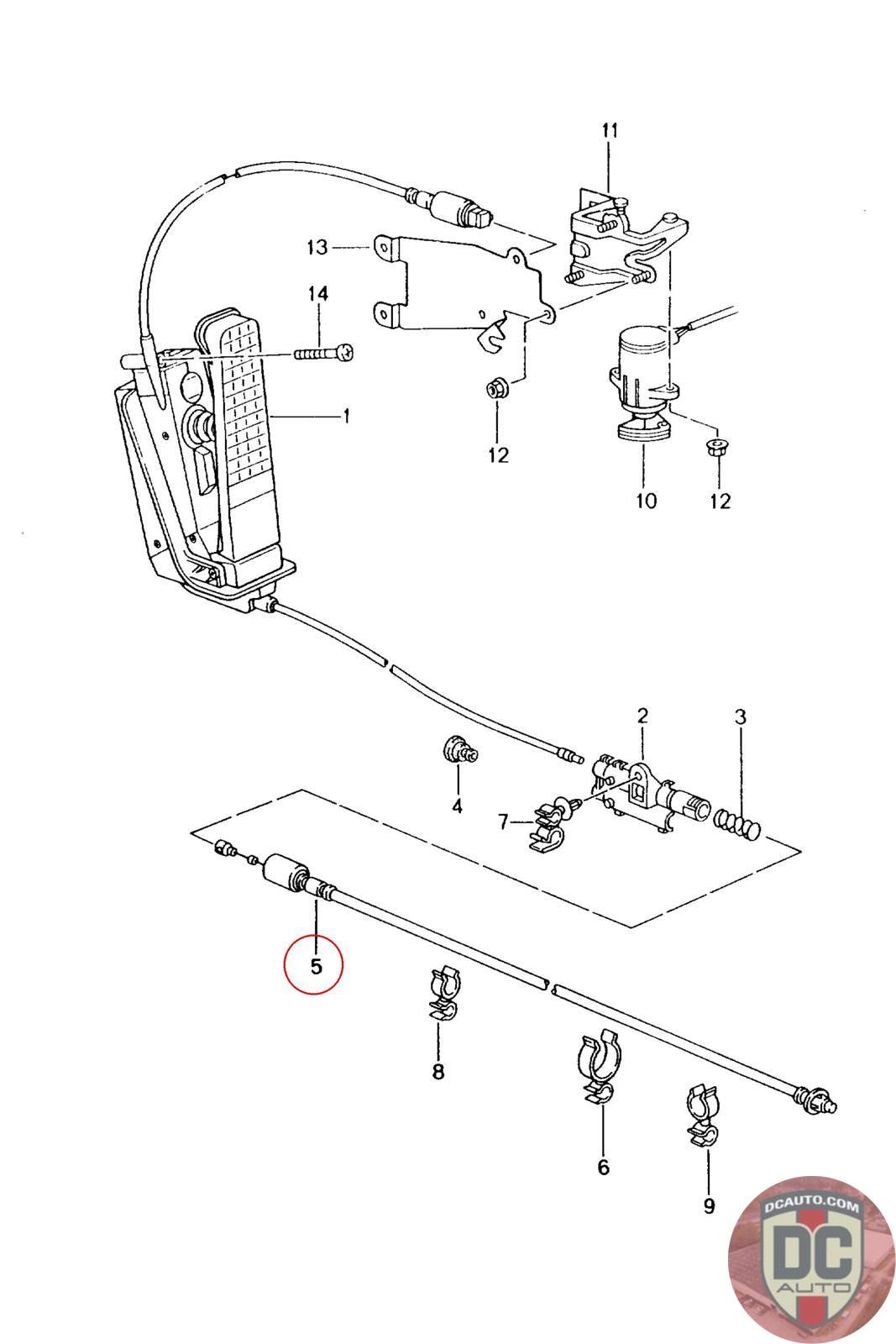 11
13
14
1
12
10
12
2
3
4
7
5
8
6
9
DCAUTO.COM
DC
AUTO