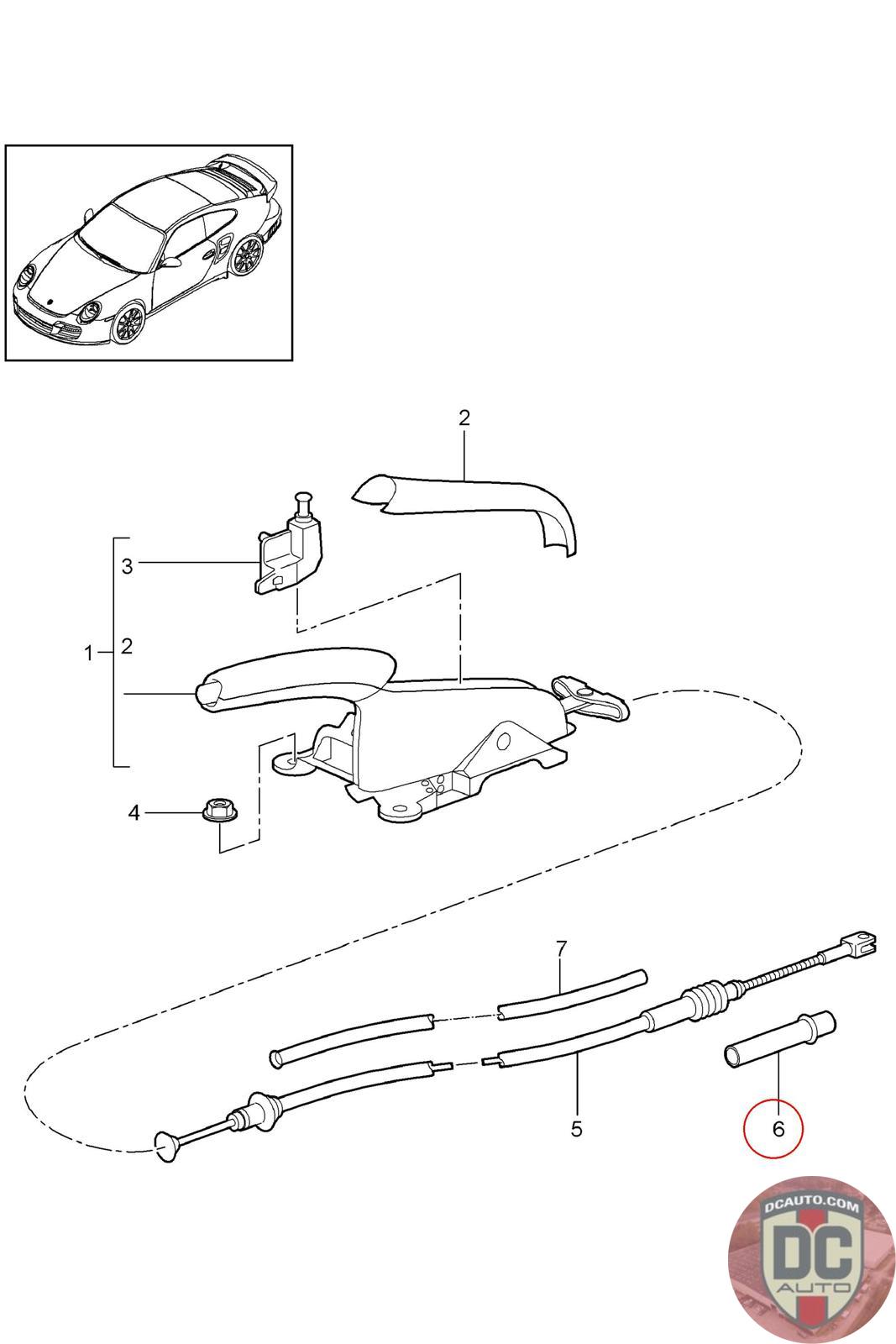 2
3
1
2
4
7
5
6
DCAUTO.COM
DC
AUTO