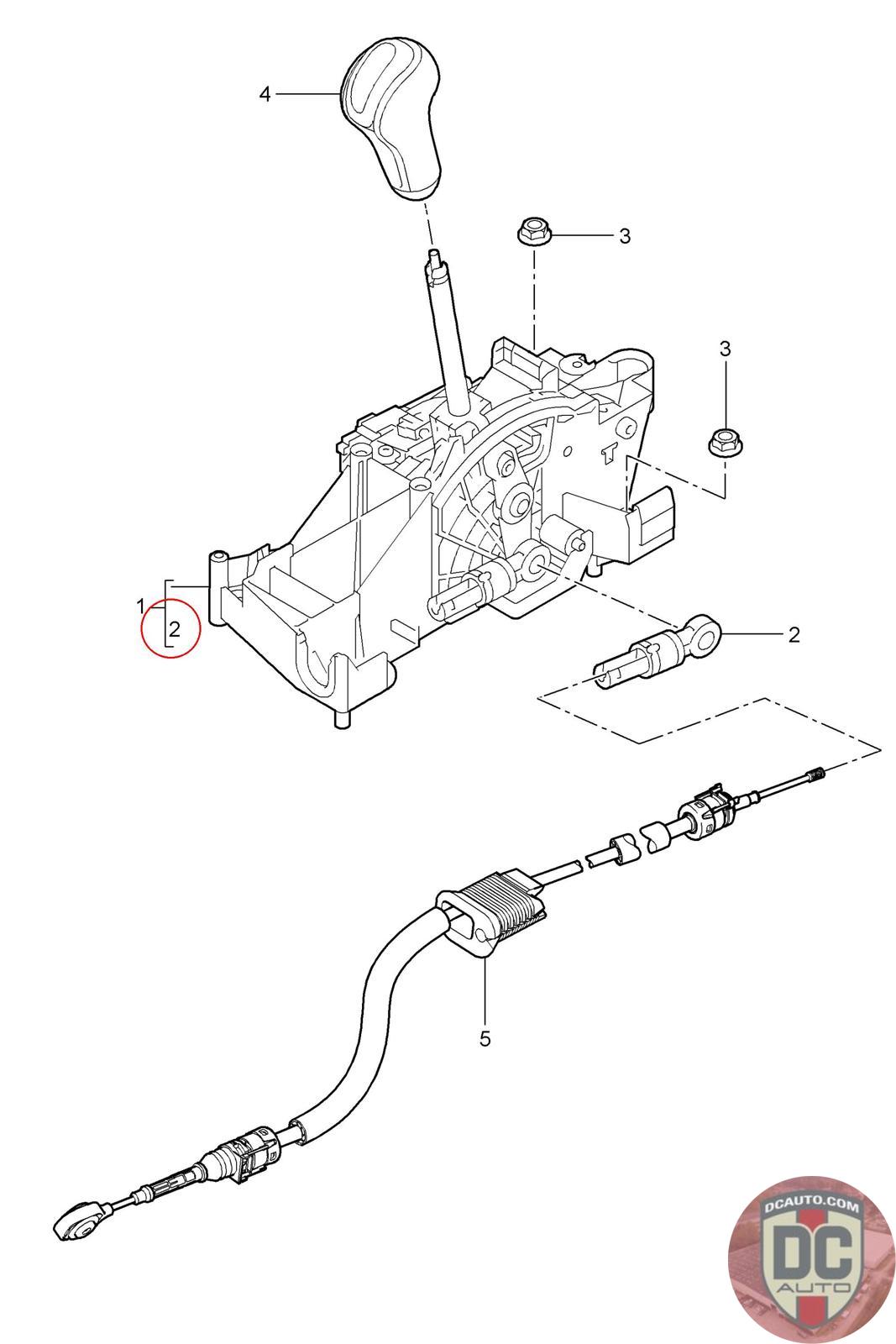 4

3

3

1
2

2

5

DCAUTO.COM
DC
AUTO