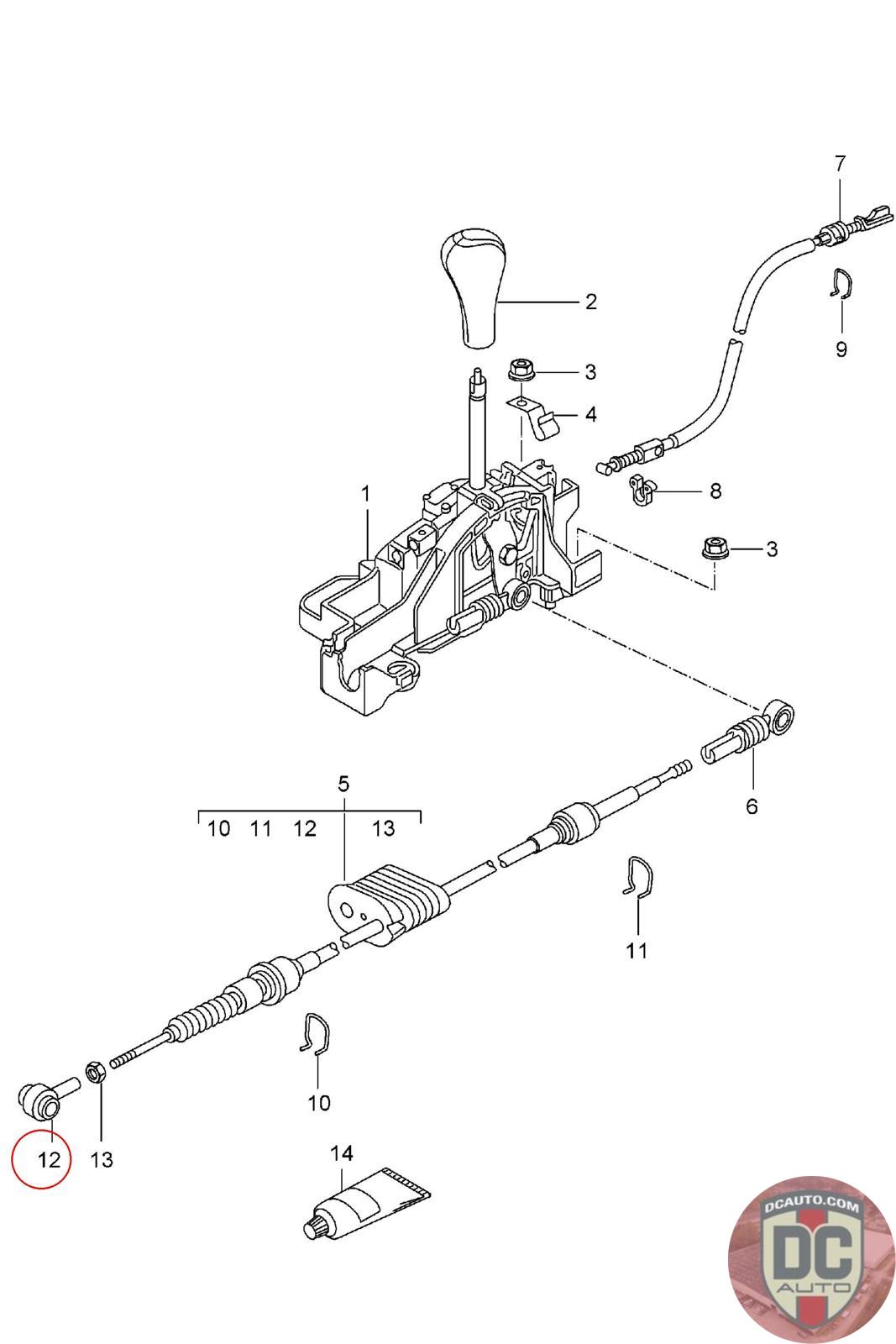 7
2
9
3
4
8
1
3
5
10 11 12 13
6
11
10
12
13
14
DCAUTO.COM
DC
AUTO