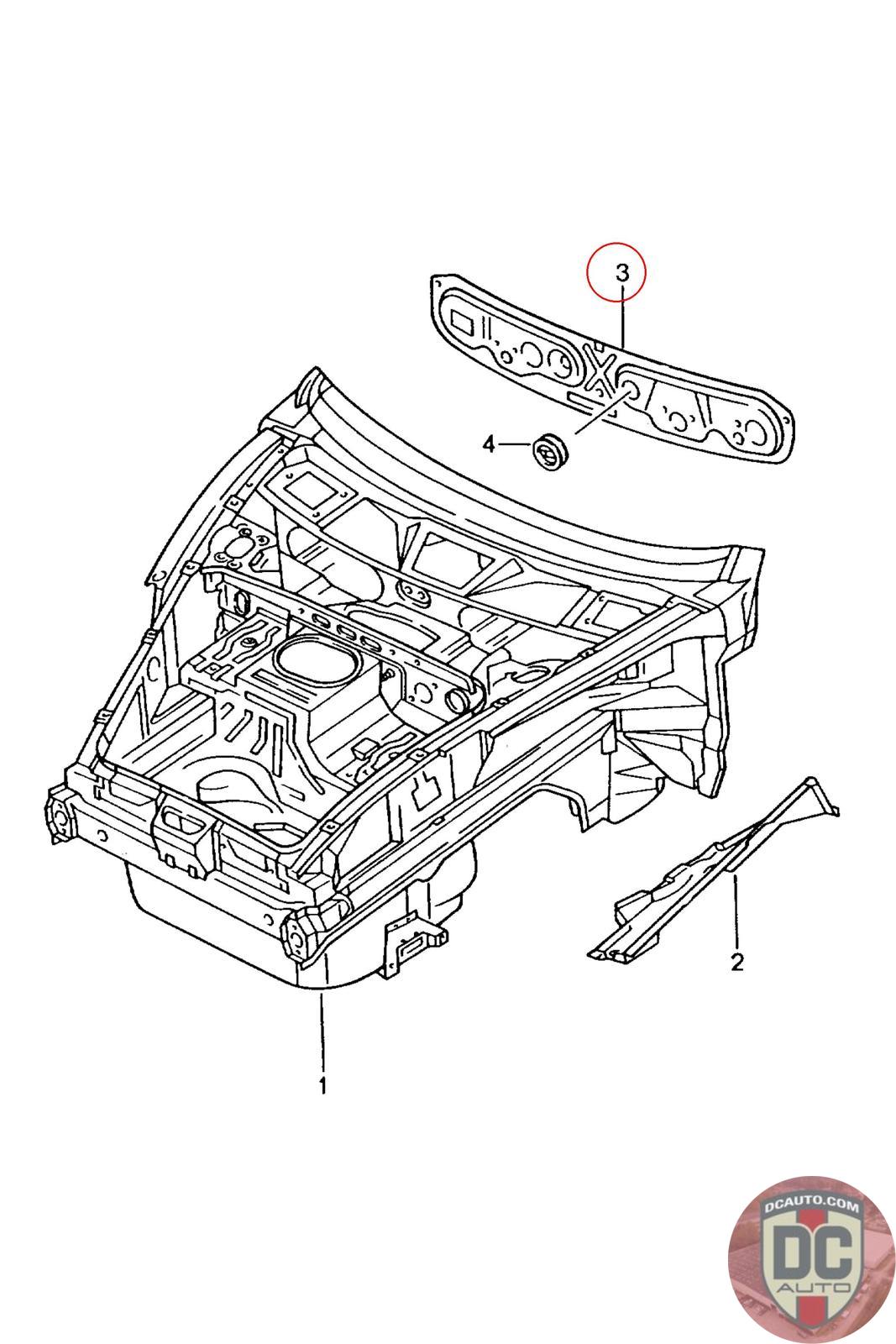 3
4
2
1
DCAUTO.COM
DC
AUTO