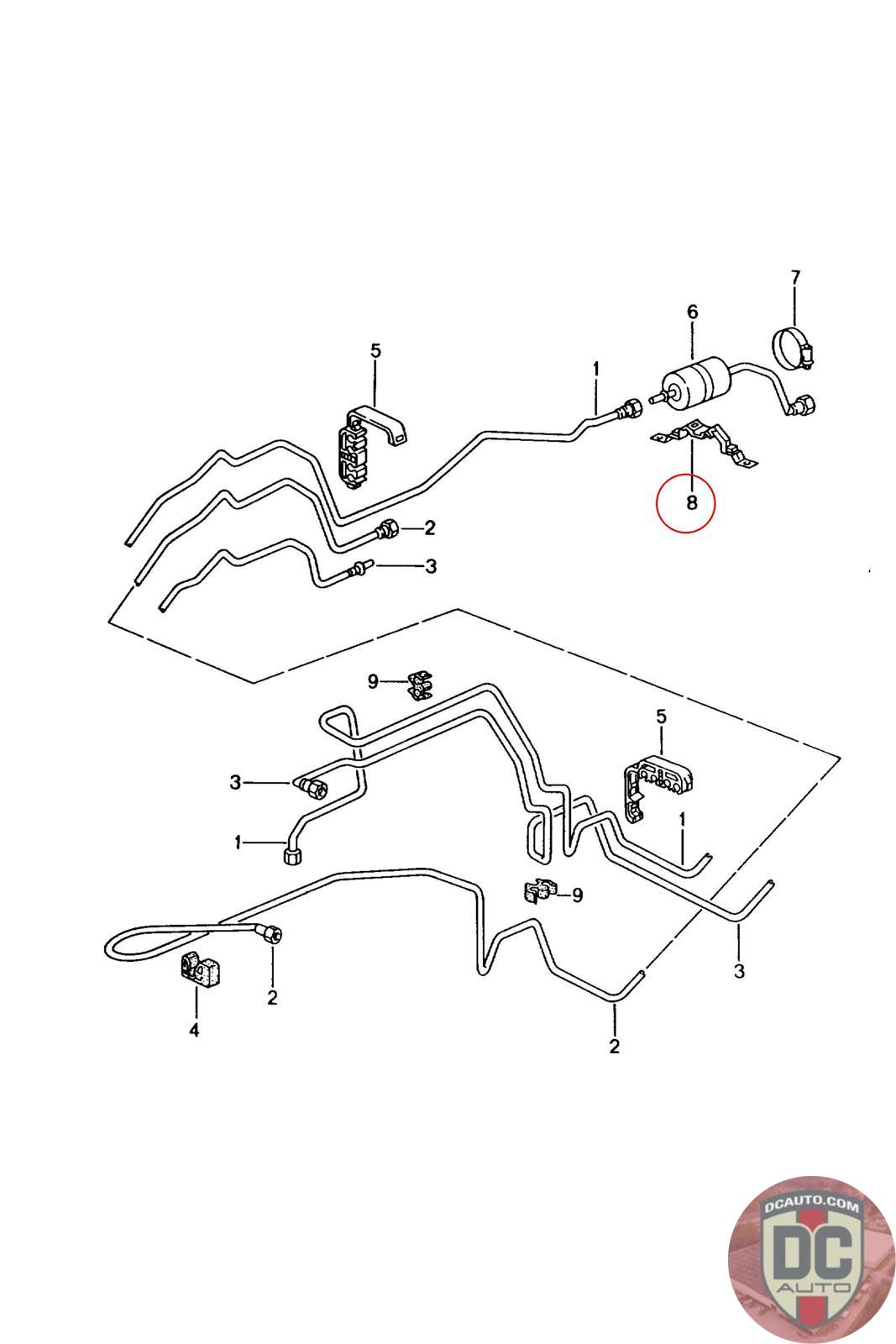 7
6
5
1
8
2
3
9
5
3
1
1
9
3
2
4
2

DCAUTO.COM
DC
AUTO