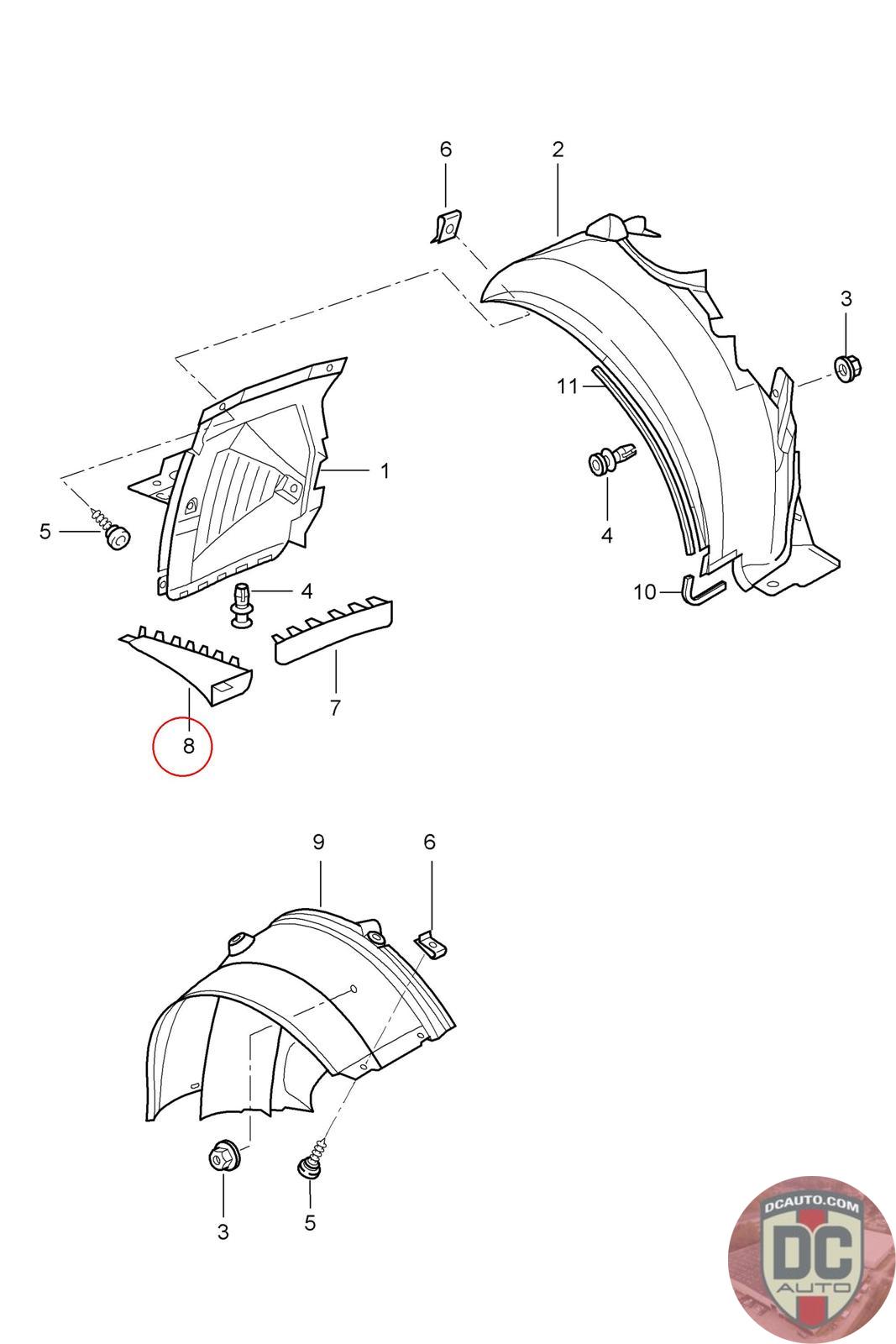 6
2
3
11
1
5
4
4
10
7
8
9
6
3
5
DCAUTO.COM
DC
AUTO