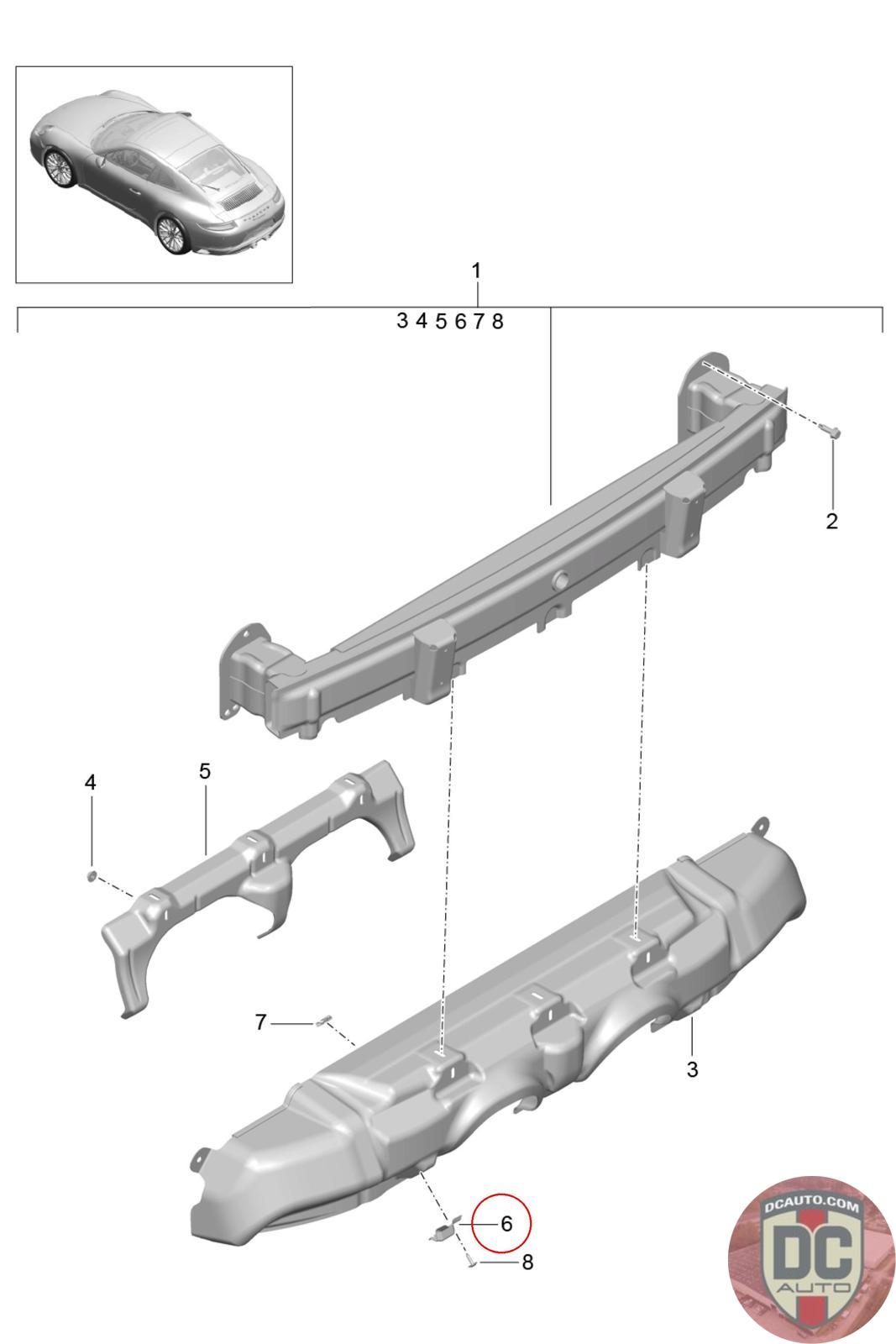 1
3 4 5 6 7 8
2
4
5
7
3
6
8
DCAUTO.COM
DC
AUTO