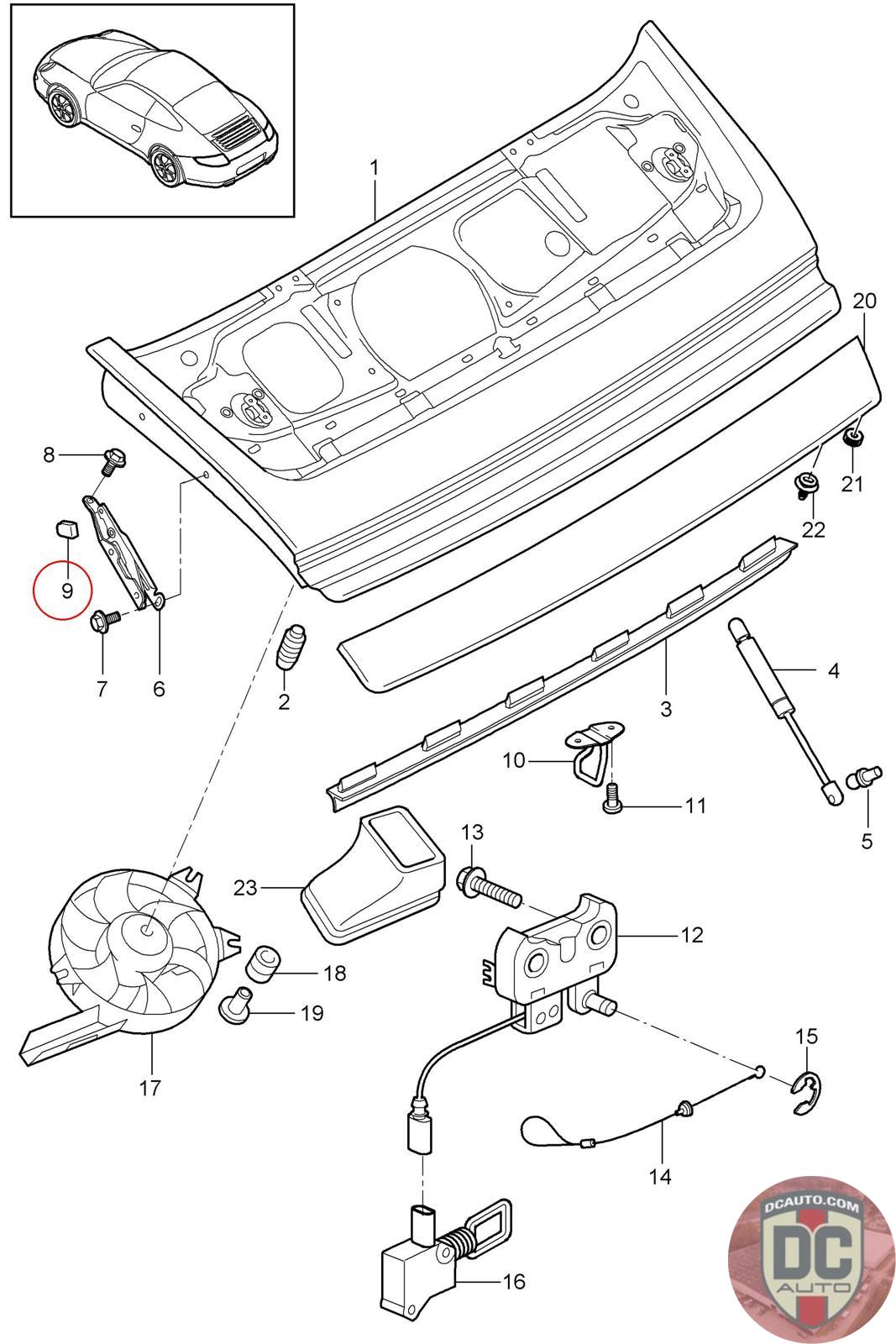 1
20
8
21
22
9
7
6
2
3
4
10
11
5
13
23
12
18
19
17
15
14
16
DCAUTO.COM
DC
AUTO