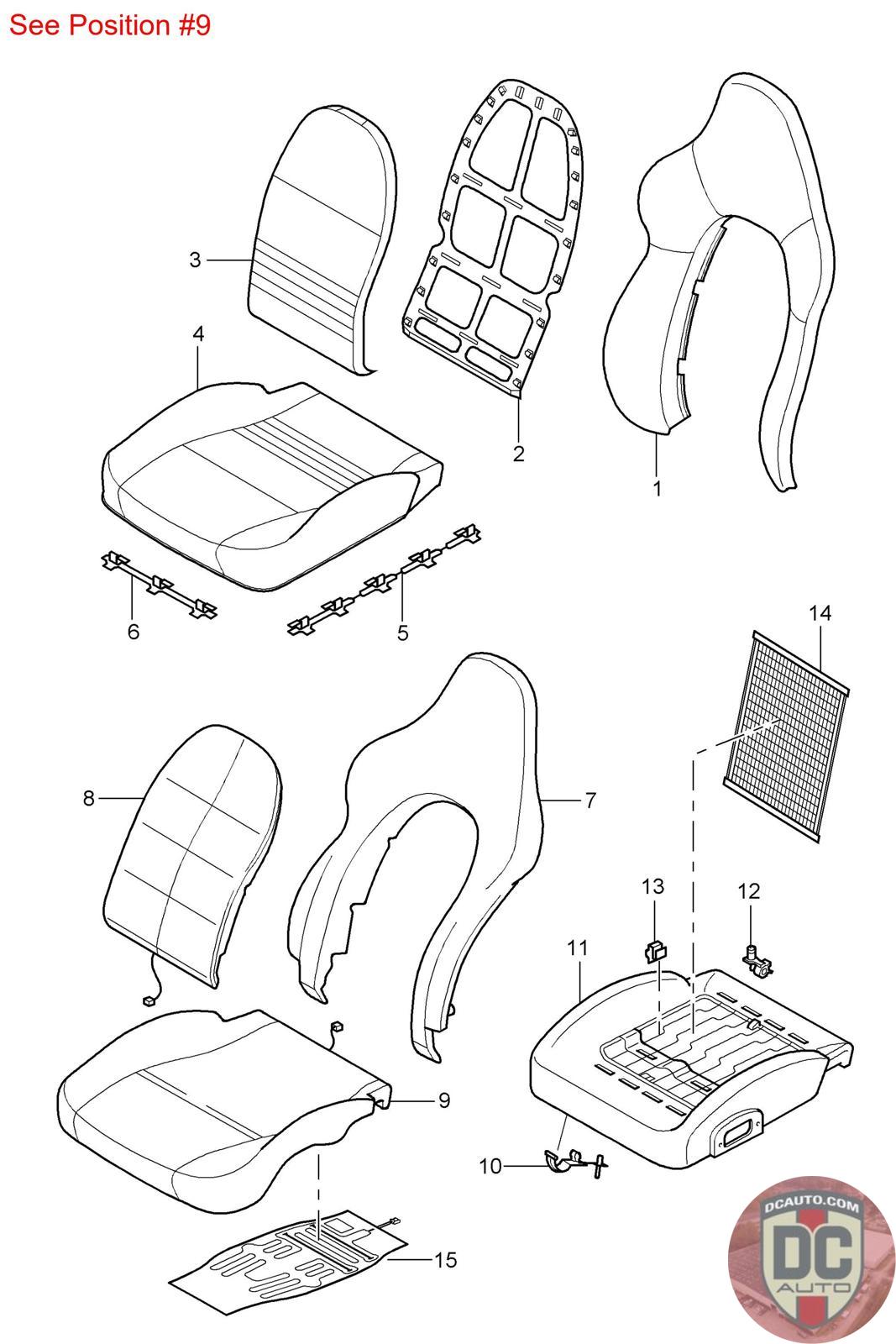 See Position #9

3
4
2
1
6
5
14
8
7
13
12
11
9
10
15

DCAUTO.COM
DC
AUTO